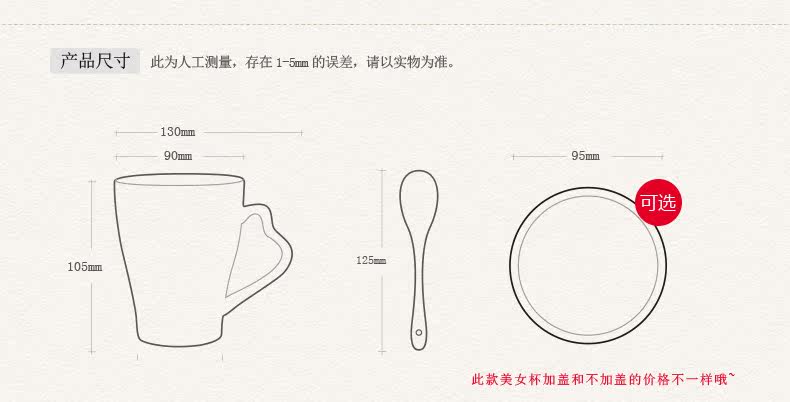 产品尺寸 此为人工测量，存在 1-5mm 的误差，请以实物为准。

130mm

90mm

105mm

125mm

95mm

可选

此款美女杯加盖和不加盖的价格不一样哦~