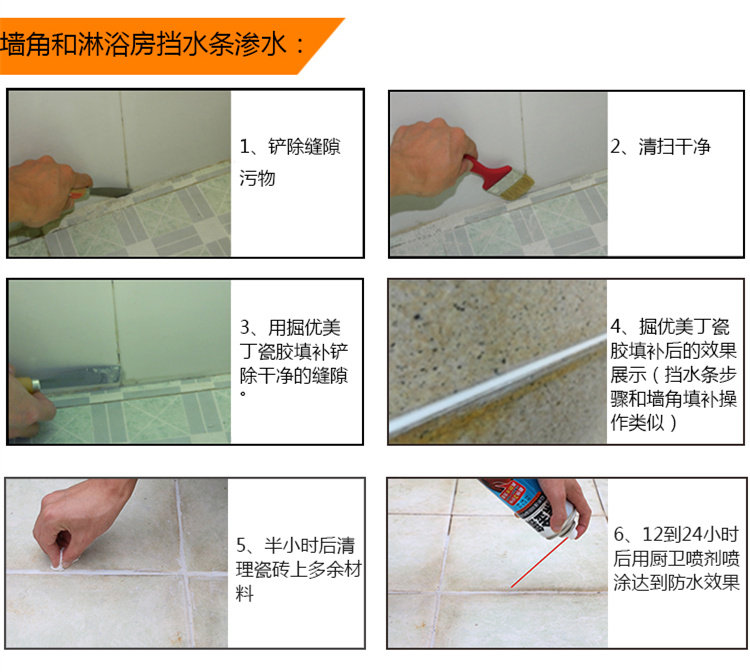 墙角和淋浴房挡水条渗水：

1、铲除缝隙污物

2、清扫干净

3、用掘优美丁瓷胶填补铲除干净的缝隙。

4、掘优美丁瓷胶填补后的效果展示（挡水条步骤和墙角填补操作类似）

5、半小时后清理瓷砖上多余材料

6、12到24小时后用厨卫喷剂喷涂达到防水效果