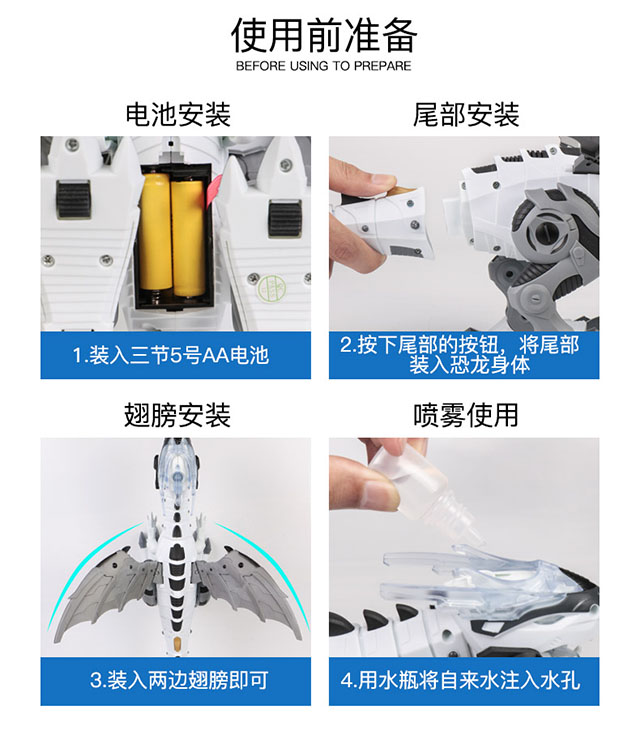 使用前准备
BEFORE USING TO PREPARE

电池安装

1.装入三节5号AA电池

尾部安装

2.按下尾部的按钮，将尾部装入恐龙身体

翅膀安装

3.装入两边翅膀即可

喷雾使用

4.用水瓶将自来水注入水孔