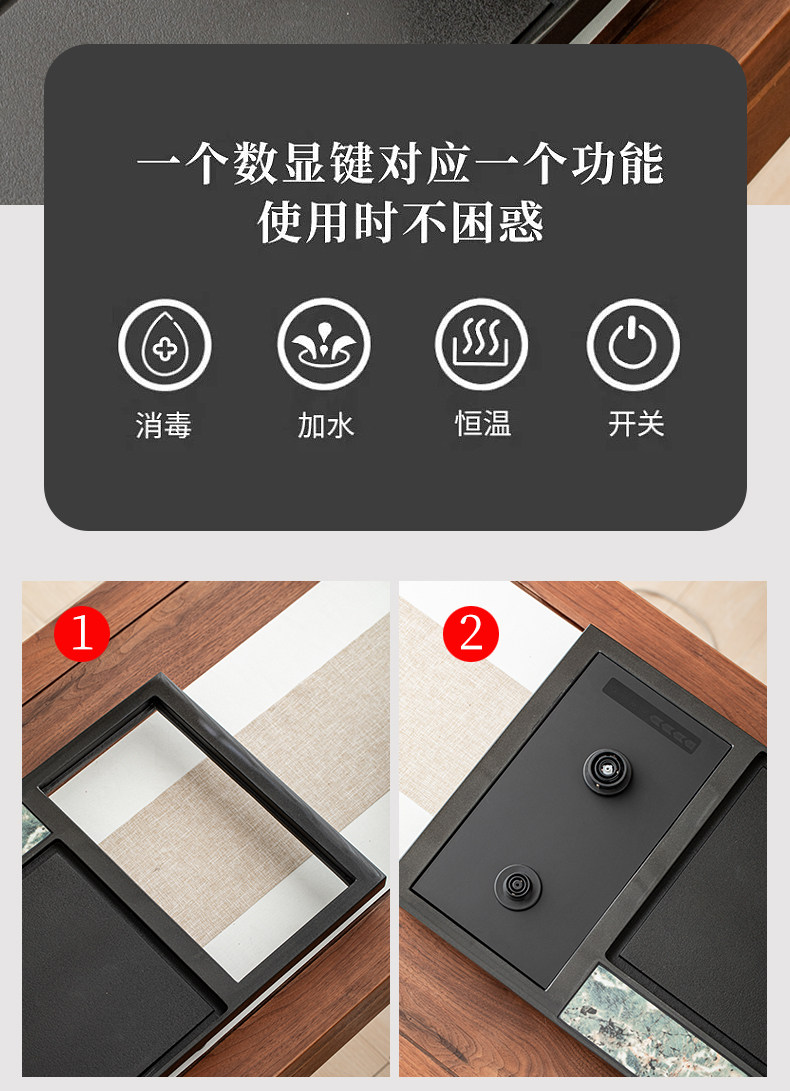 一个数显键对应一个功能
使用时不困惑

消毒

加水

恒温

开关

1

2