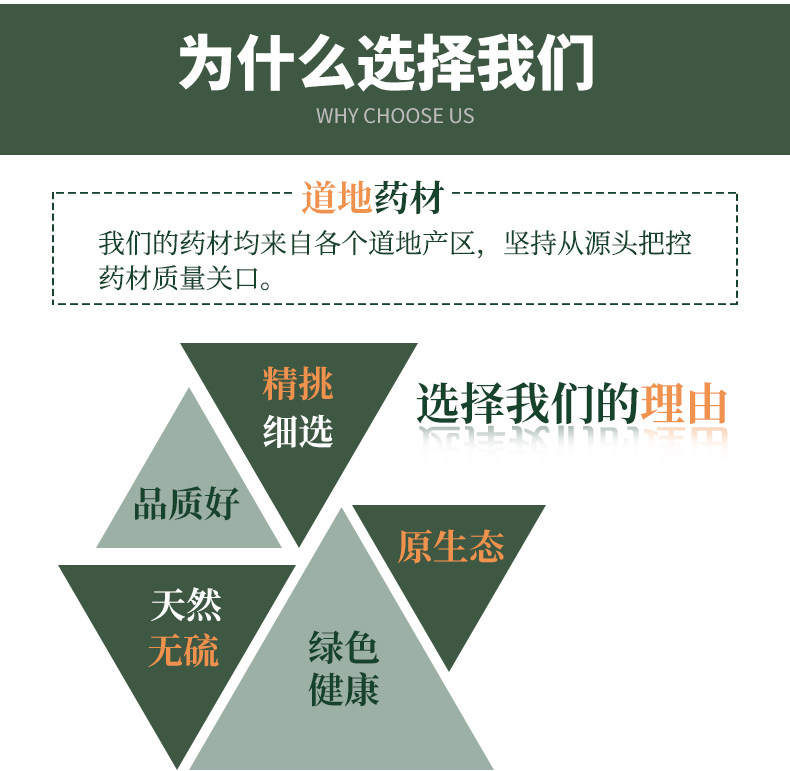 为什么选择我们
WHY CHOOSE US

道地药材
我们的药材均来自各个道地产区，坚持从源头把控药材质量关口。

精挑
细选

选择我们的理由

品质好

原生态

天然
无硫

绿色
健康