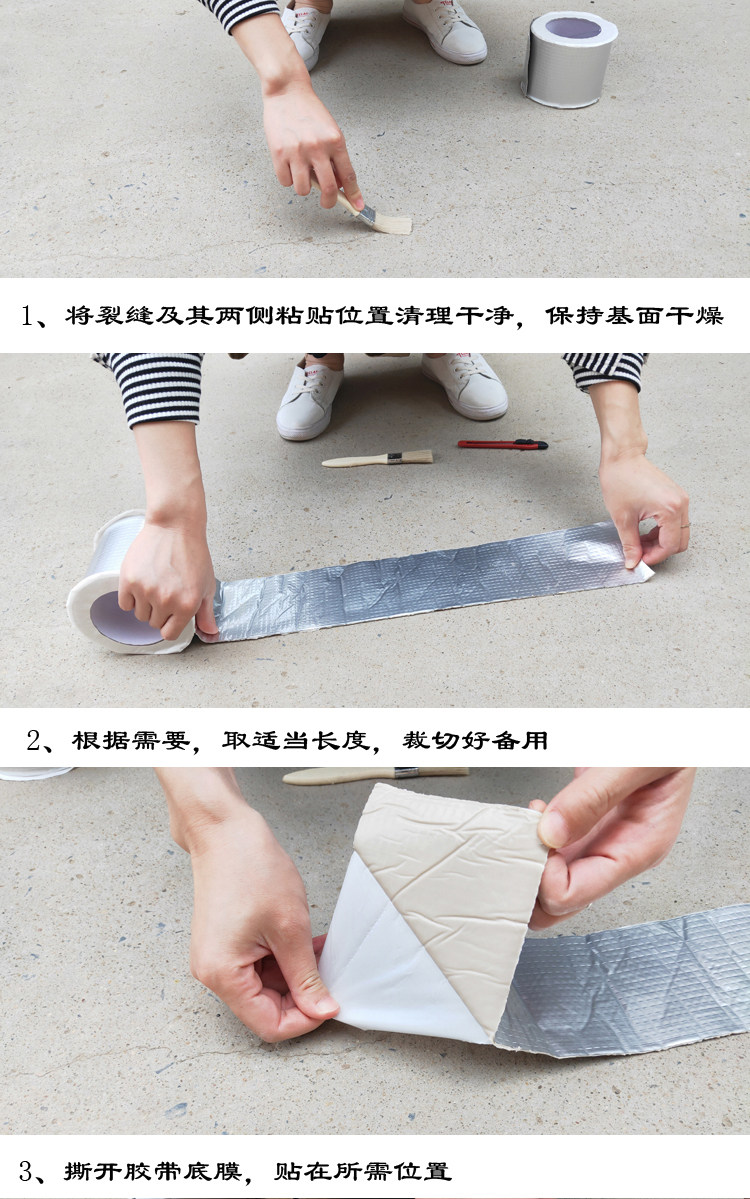 1、将裂缝及其两侧粘贴位置清理干净，保持基面干燥

2、根据需要，取适当长度，裁切好备用

3、撕开胶带底膜，贴在所需位置