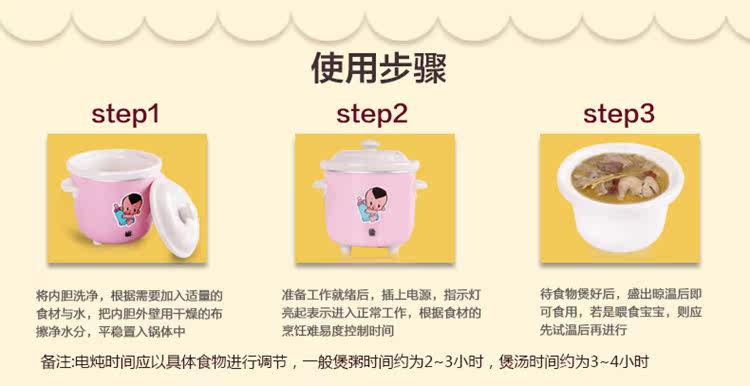 使用步骤

step1

将内胆洗净，根据需要加入适量的食材与水，把内胆外壁用干燥的布擦净水分，平稳置入锅体中

step2

准备工作就绪后，插上电源，指示灯亮起表示进入正常工作，根据食材的烹饪难易度控制时间

step3

待食物煲好后，盛出晾温后即可食用，若是喂食宝宝，则应先试温后再进行

备注:电炖时间应以具体食物进行调节，一般煲粥时间约为2~3小时，煲汤时间约为3~4小时