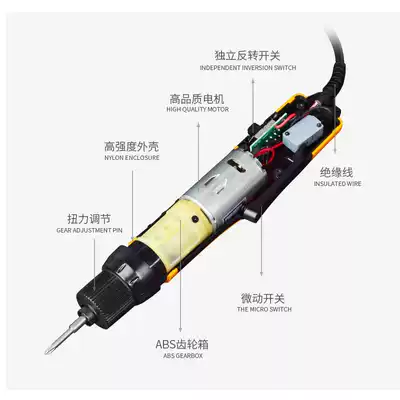 独立反转开关
INDEPENDENT INVERSION SWITCH

高品质电机
HIGH QUALITY MOTOR

高强度外壳
NYLON ENCLOSURE

绝缘线
INSULATED WIRE

扭力调节
GEAR ADJUSTMENT PIN

微动开关
THE MICRO SWITCH

ABS齿轮箱
ABS GEARBOX