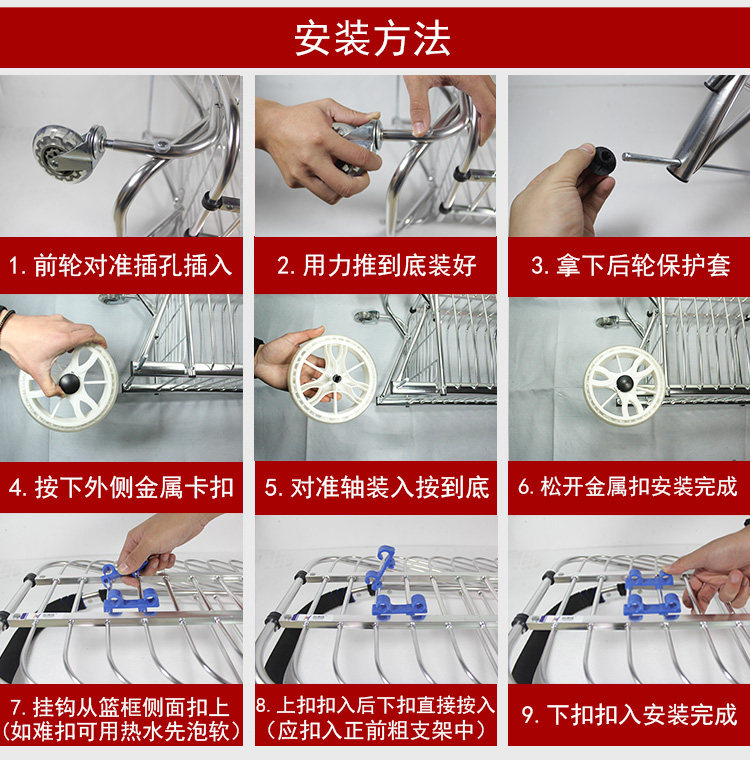 安装方法

1. 前轮对准插孔插入

2. 用力推到底装好

3. 拿下后轮保护套

4. 按下外侧金属卡扣

5. 对准轴装入按到底

6. 松开金属扣安装完成

7. 挂钩从篮框侧面扣上
(如难扣可用热水先泡软)

8. 上扣扣入后下扣直接按入
(应扣入正前粗支架中)

9. 下扣扣入安装完成