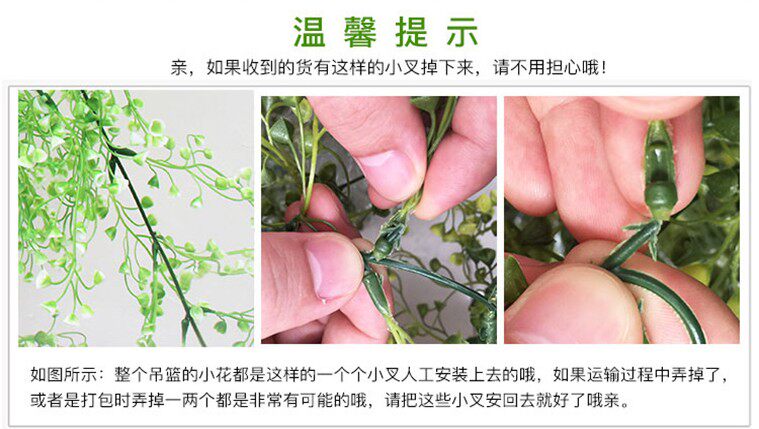 温馨提示

亲，如果收到的货有这样的小叉掉下来，请不用担心哦！

如图所示：整个吊篮的小花都是这样的一个个小叉人工安装上去的哦，如果运输过程中弄掉了，或者是打包时弄掉一两个都是非常有可能的哦，请把这些小叉安回去就好了哦亲。