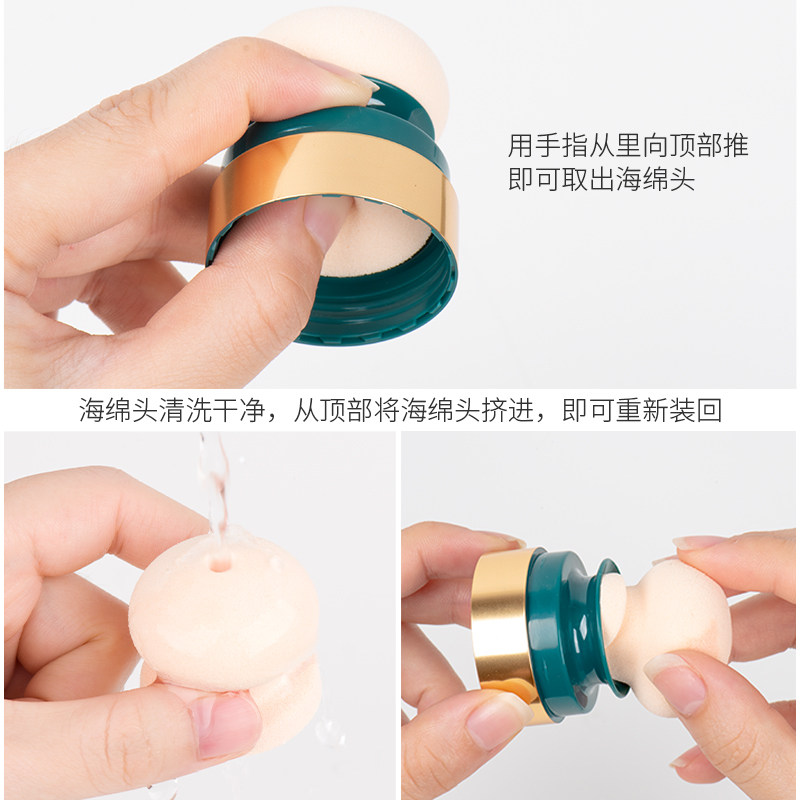 用手指从里向顶部推
即可取出海绵头

海绵头清洗干净，从顶部将海绵头挤进，即可重新装回