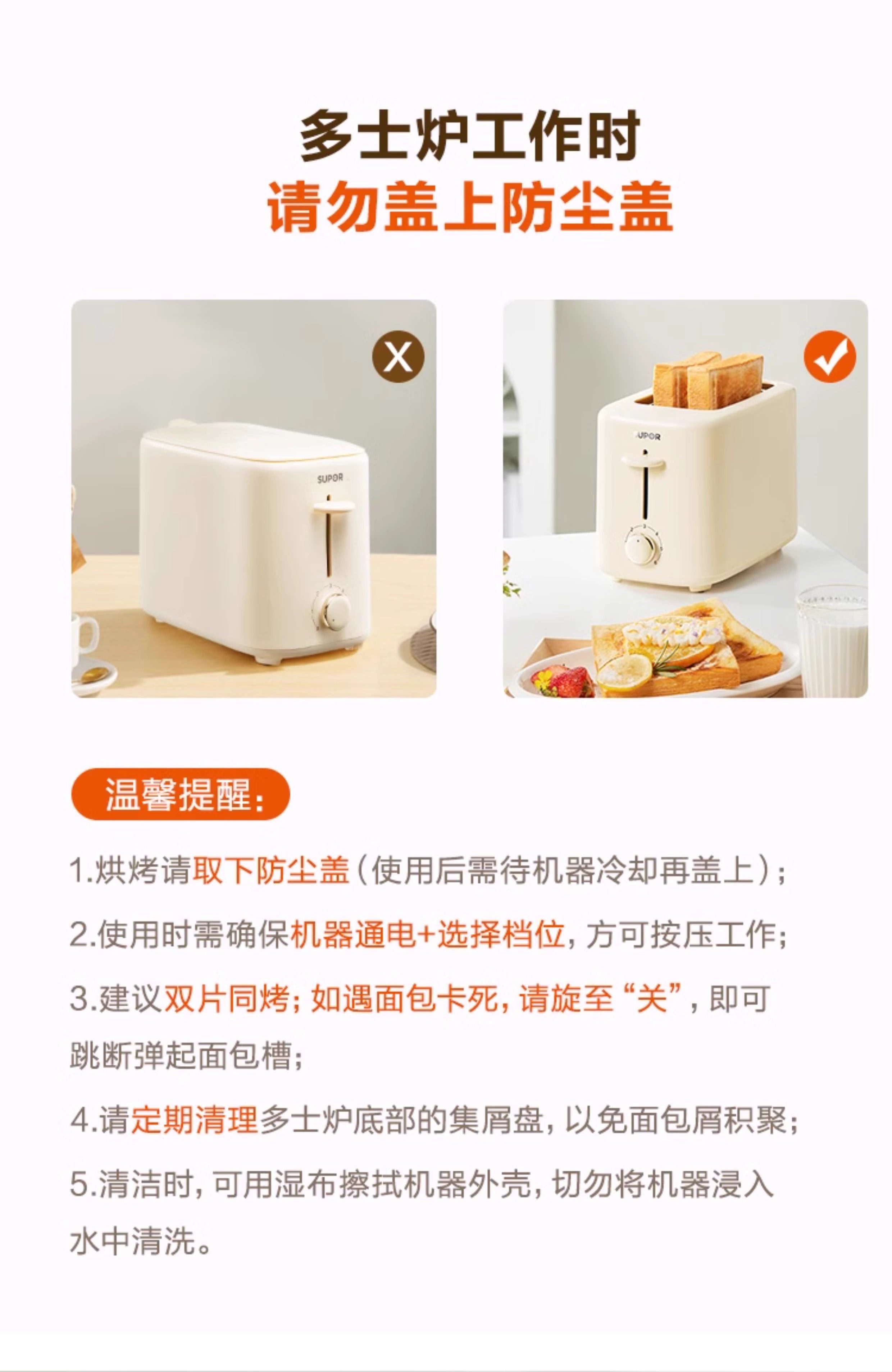 多士炉工作时
请勿盖上防尘盖

X

SUPOR

SUPOR

温馨提醒：

1.烘烤请取下防尘盖（使用后需待机器冷却再盖上）；

2.使用时需确保机器通电+选择档位，方可按压工作；

3.建议双片同烤；如遇面包卡死，请旋至“关”，即可跳断弹起面包槽；

4.请定期清理多士炉底部的集屑盘，以免面包屑积聚；

5.清洁时，可用湿布擦拭机器外壳，切勿将机器浸入水中清洗。