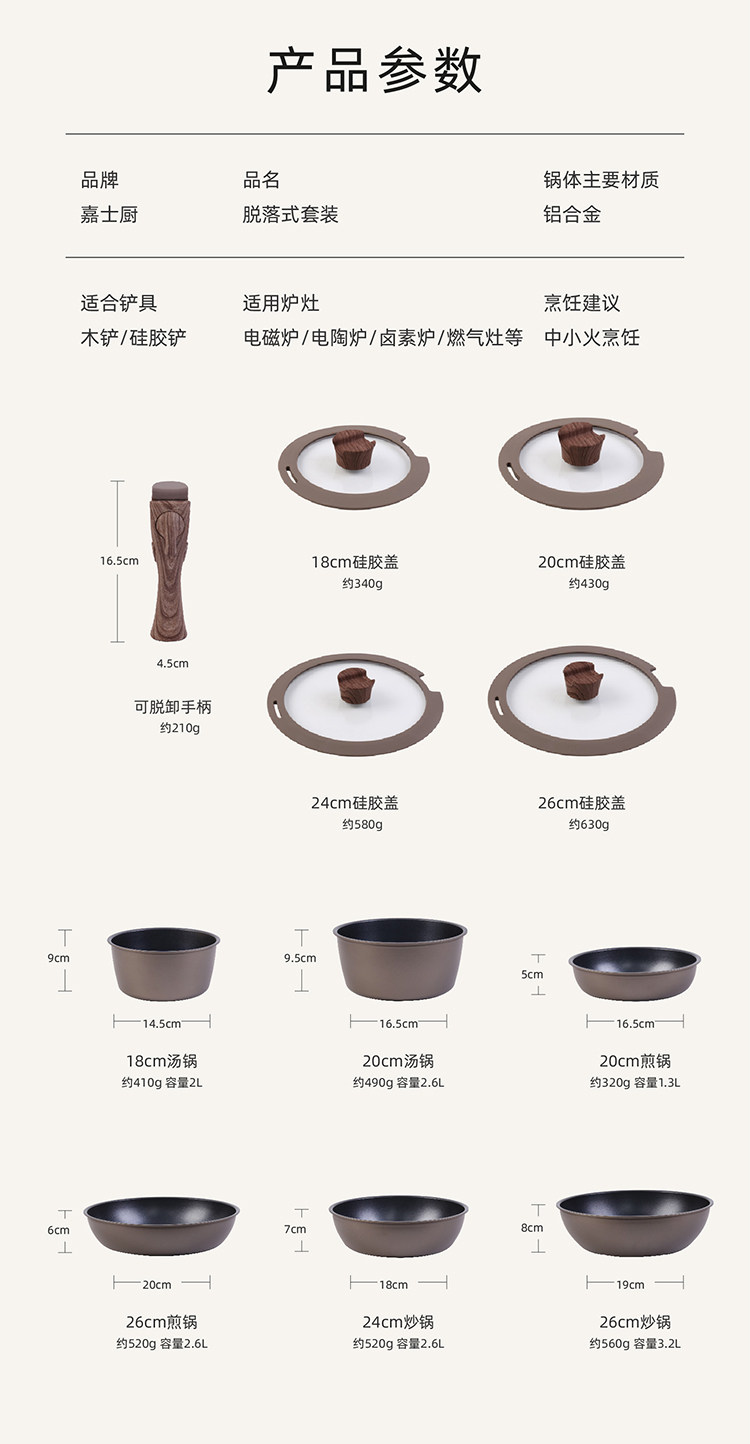 产品参数

品牌
嘉士厨

品名
脱落式套装

锅体主要材质
铝合金

适合铲具
木铲/硅胶铲

适用炉灶
电磁炉/电陶炉/卤素炉/燃气灶等

烹饪建议
中小火烹饪

16.5cm

4.5cm

可脱卸手柄
约210g

18cm硅胶盖
约340g

20cm硅胶盖
约430g

24cm硅胶盖
约580g

26cm硅胶盖
约630g

9cm

14.5cm

18cm汤锅
约410g 容量2L

9.5cm

16.5cm

20cm汤锅
约490g 容量2.6L

5cm

16.5cm

20cm煎锅
约320g 容量1.3L

6cm

20cm

26cm煎锅
约520g 容量2.6L

7cm

18cm

24cm炒锅
约520g 容量2.6L

8cm

19cm

26cm炒锅
约560g 容量3.2L