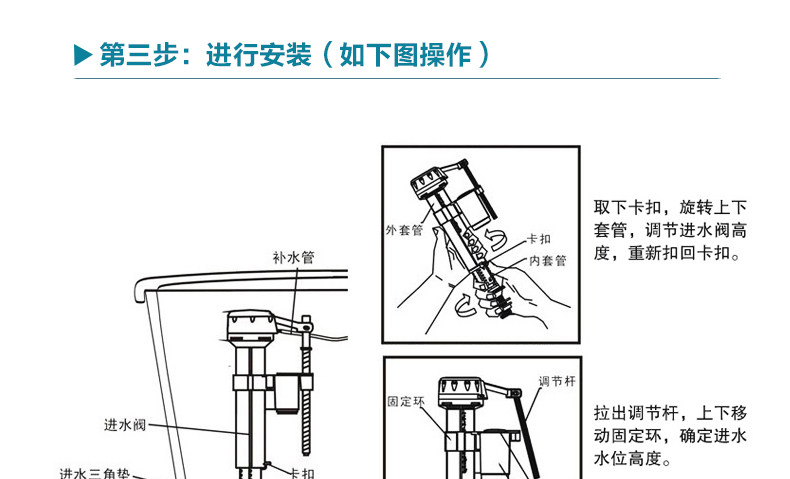 ▶ 第三步：进行安装（如下图操作）

补水管

进水阀

进水三角垫

卡扣

外套管

卡扣

内套管

取下卡扣，旋转上下套管，调节进水阀高度，重新扣回卡扣。

固定环

调节杆

拉出调节杆，上下移动固定环，确定进水水位高度。