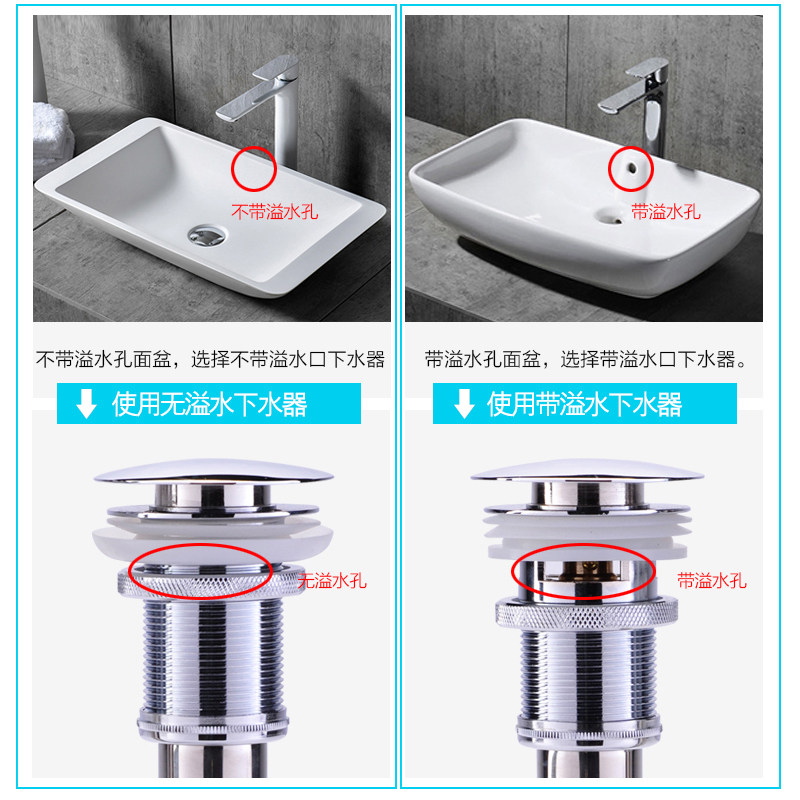 不带溢水孔

不带溢水孔面盆，选择不带溢水口下水器

使用无溢水下水器

无溢水孔

带溢水孔

带溢水孔面盆，选择带溢水口下水器。

使用带溢水下水器

带溢水孔