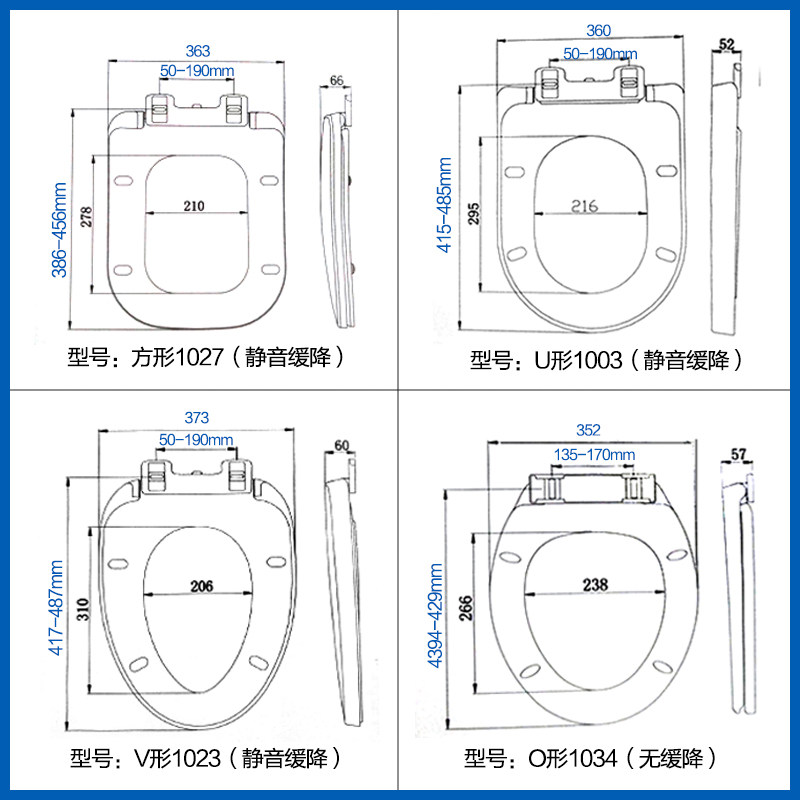 363
50-190mm
66
386-456mm
278
210
型号：方形1027（静音缓降）

360
50-190mm
52
415-485mm
295
216
型号：U形1003（静音缓降）

373
50-190mm
60
417-487mm
310
206
型号：V形1023（静音缓降）

352
135-170mm
57
4394-429mm
266
238
型号：O形1034（无缓降）