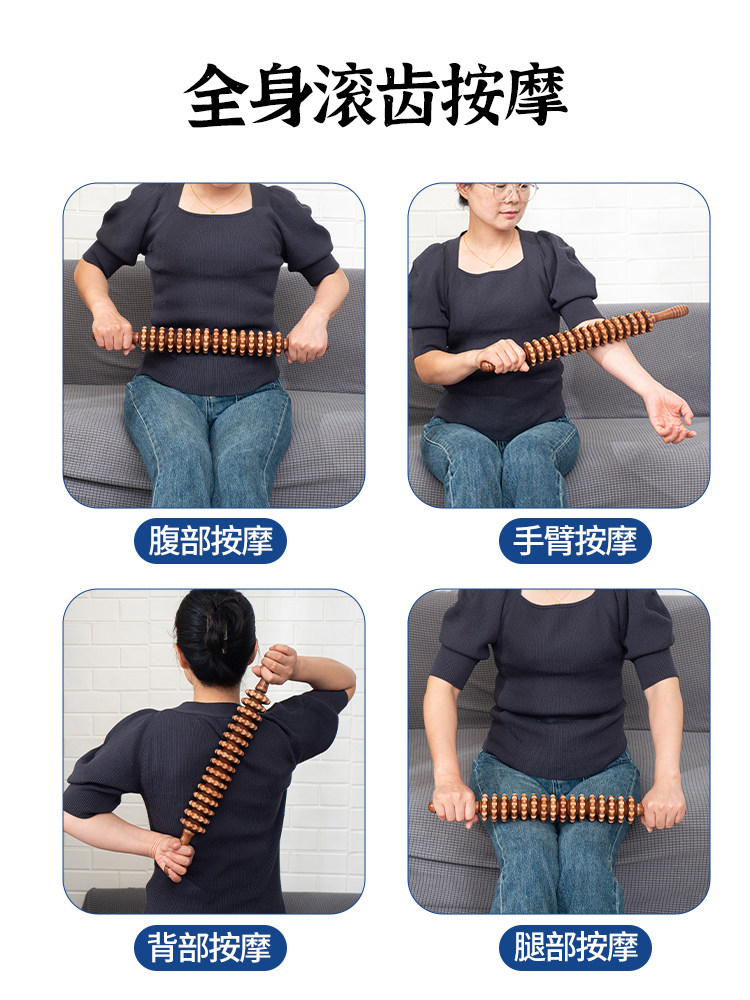 全身滚齿按摩

腹部按摩

手臂按摩

背部按摩

腿部按摩