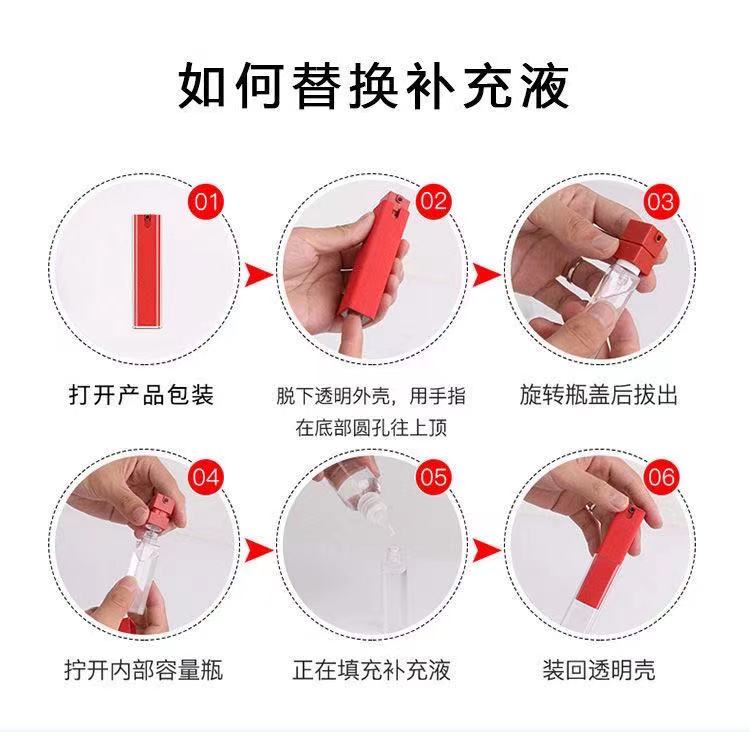 如何替换补充液

01

打开产品包装

02

脱下透明外壳，用手指在底部圆孔往上顶

03

旋转瓶盖后拔出

04

拧开内部容量瓶

05

正在填充补充液

06

装回透明壳