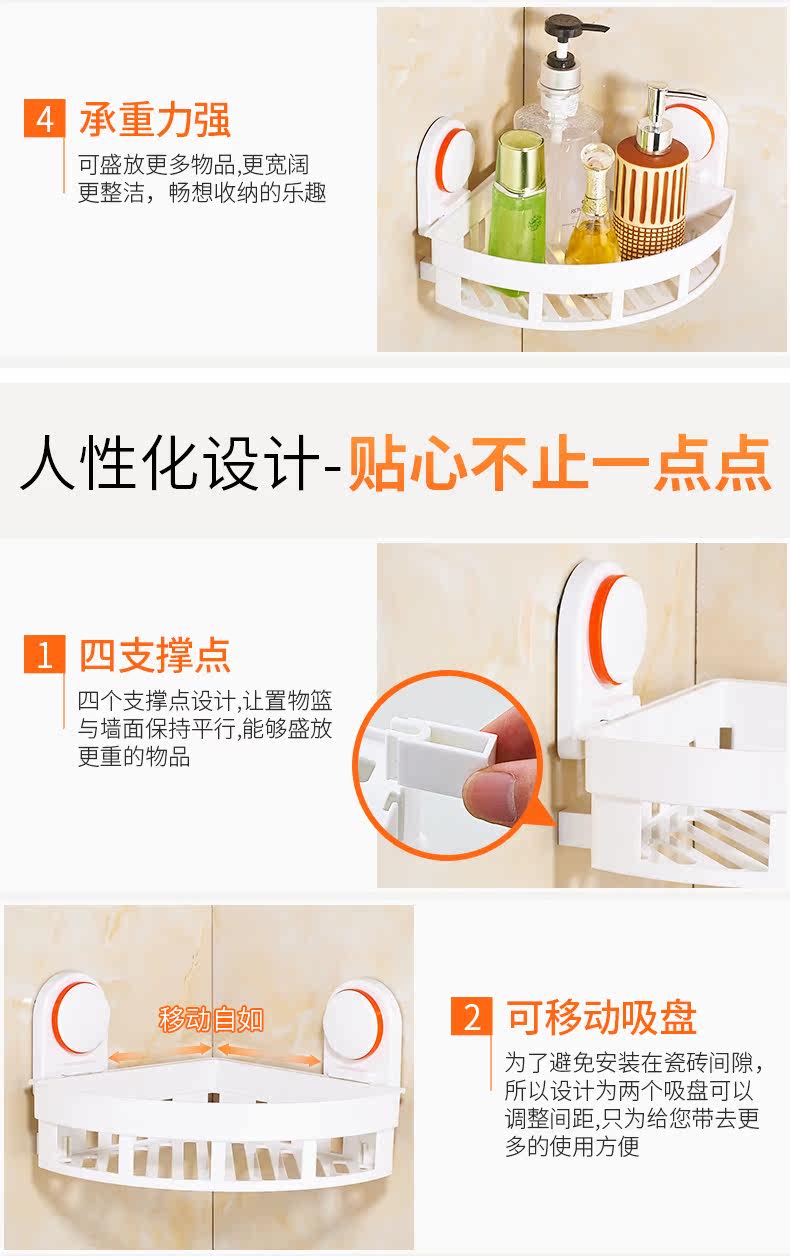 4 承重力强

可盛放更多物品,更宽阔更整洁，畅想收纳的乐趣

人性化设计-贴心不止一点点

1 四支撑点

四个支撑点设计,让置物篮与墙面保持平行,能够盛放更重的物品

移动自如

2 可移动吸盘

为了避免安装在瓷砖间隙，所以设计为两个吸盘可以调整间距,只为给您带去更多的使用方便