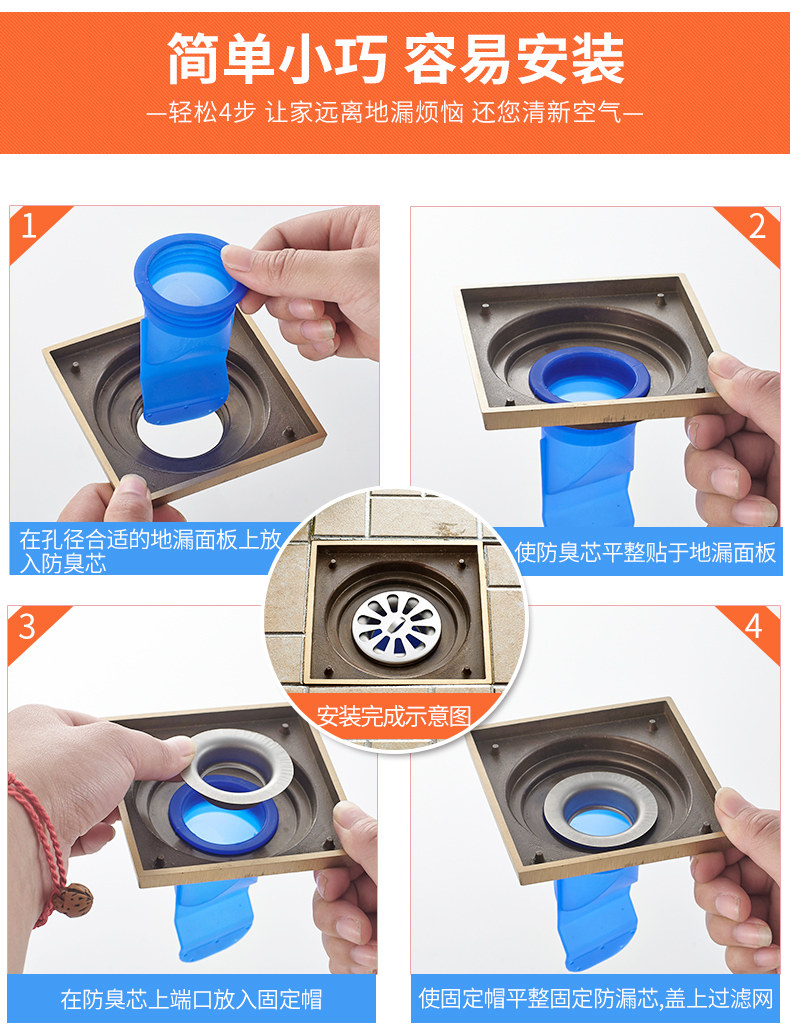 简单小巧 容易安装

—轻松4步 让家远离地漏烦恼 还您清新空气—

1

在孔径合适的地漏面板上放入防臭芯

2

使防臭芯平整贴于地漏面板

安装完成示意图

3

在防臭芯上端口放入固定帽

4

使固定帽平整固定防漏芯,盖上过滤网