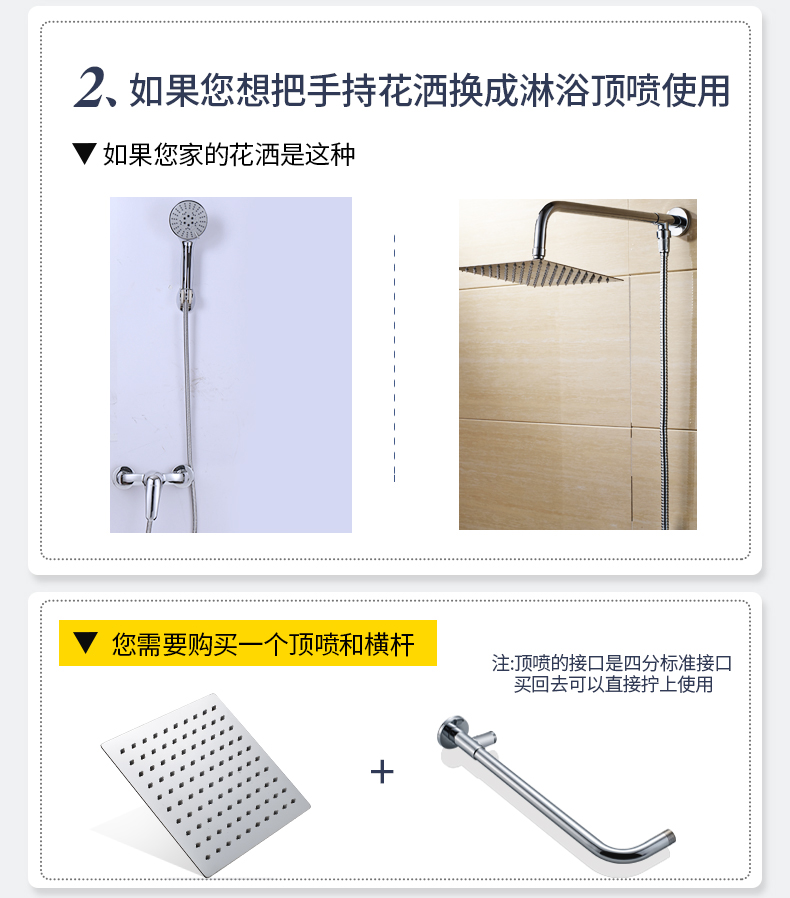 2、如果您想把手持花洒换成淋浴顶喷使用

▼ 如果您家的花洒是这种

▼ 您需要购买一个顶喷和横杆

注:顶喷的接口是四分标准接口 买回去可以直接拧上使用

+