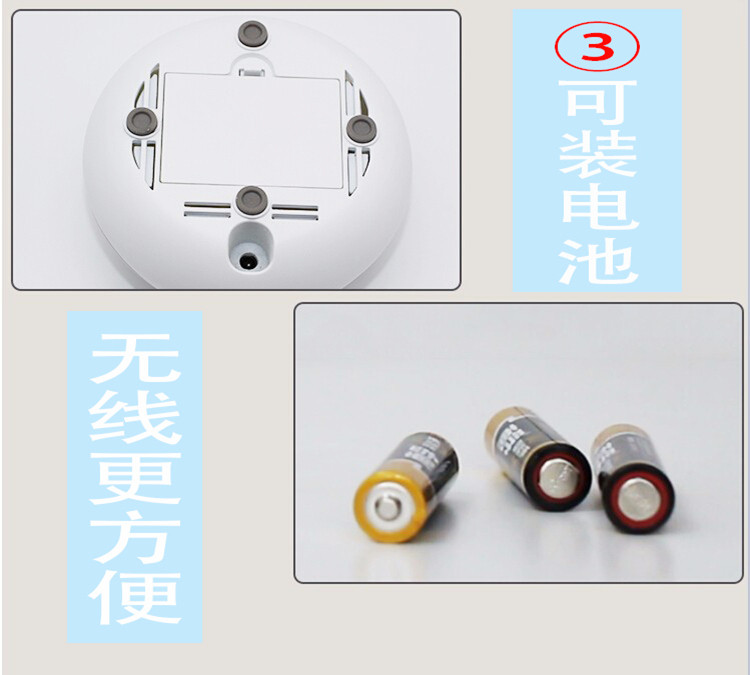 ③
可装电池

无线更方便