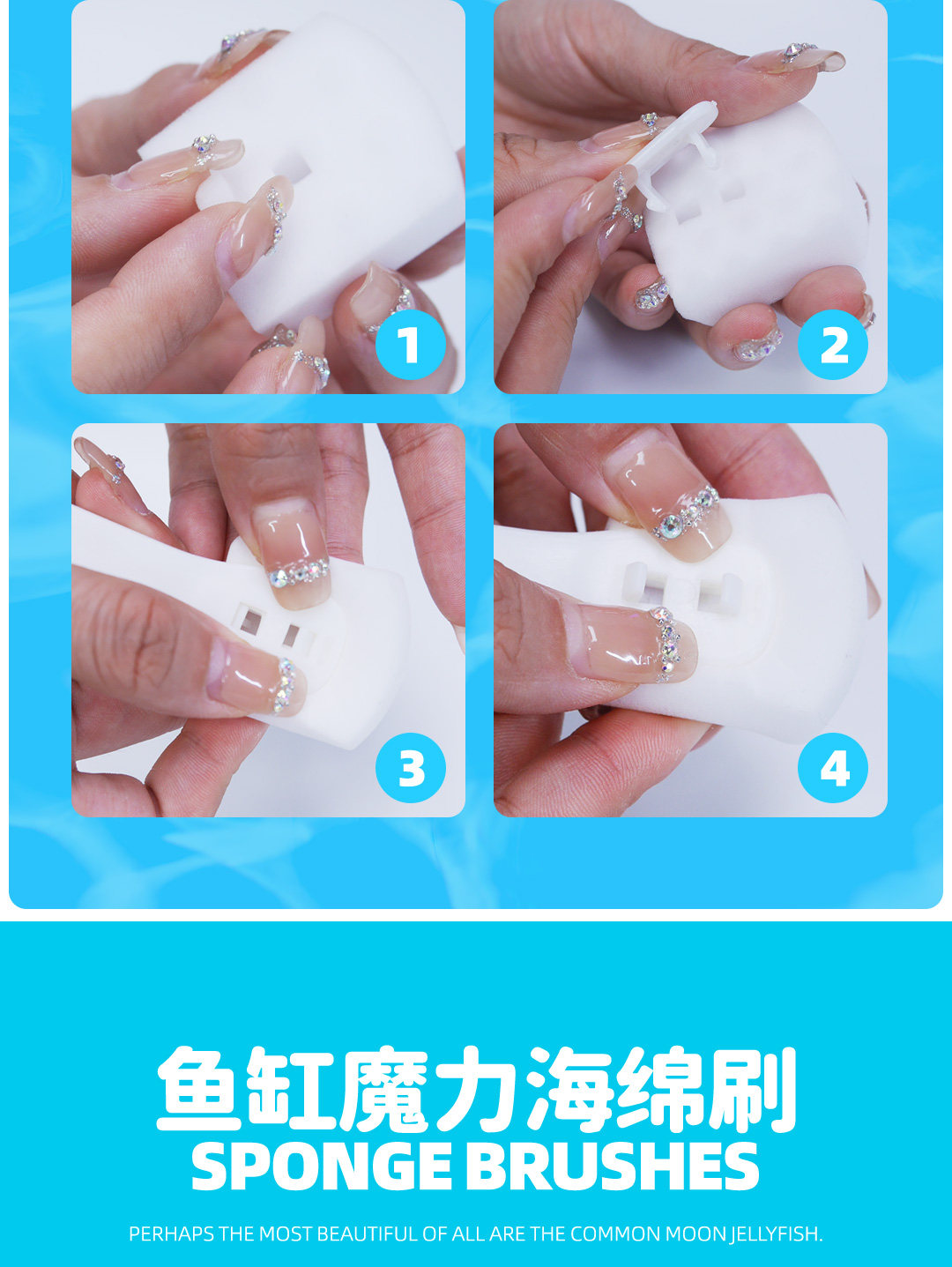 1

2

3

4

鱼缸魔力海绵刷
SPONGE BRUSHES

PERHAPS THE MOST BEAUTIFUL OF ALL ARE THE COMMON MOON JELLYFISH.