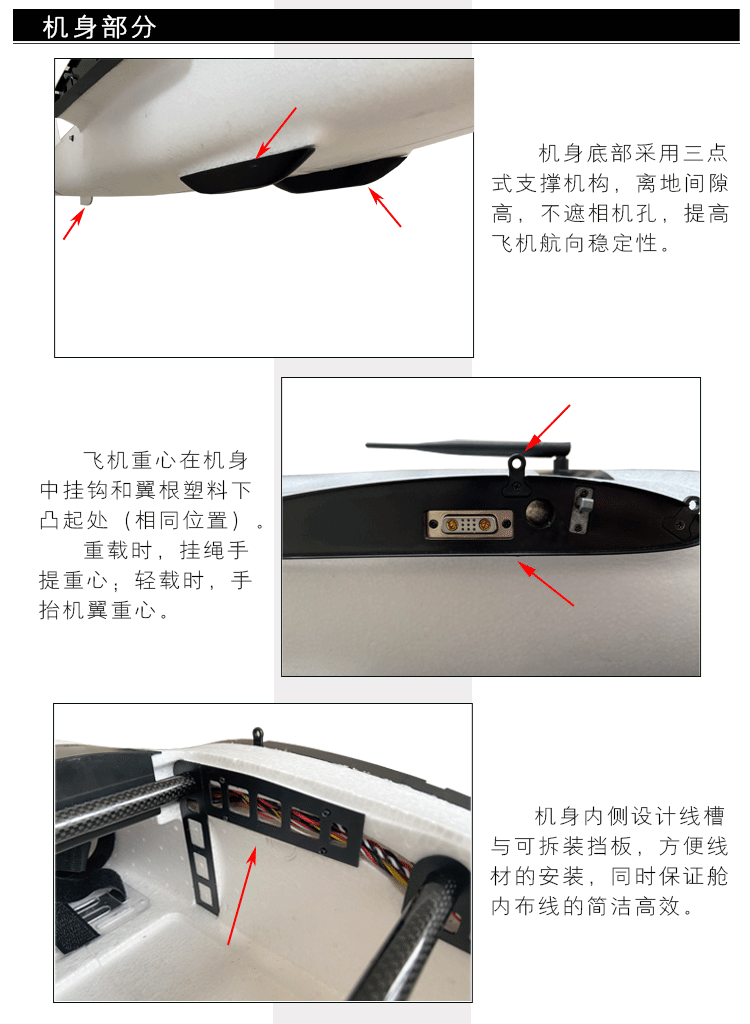 机身部分

机身底部采用三点式支撑机构，离地间隙高，不遮相机孔，提高飞机航向稳定性。

飞机重心在机身中挂钩和翼根塑料下凸起处（相同位置）。
重载时，挂绳手提重心；轻载时，手抬机翼重心。

机身内侧设计线槽与可拆装挡板，方便线材的安装，同时保证舱内布线的简洁高效。