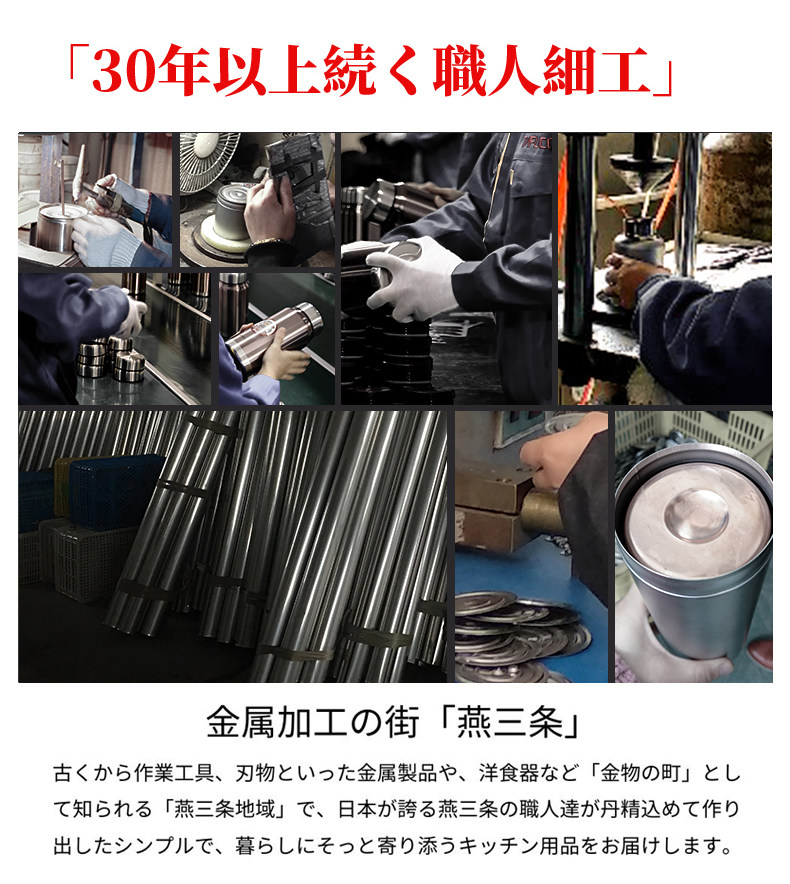 「30年以上続く職人細工」

金属加工の街「燕三条」

古くから作業工具、刃物といった金属製品や、洋食器など「金物の町」として知られる「燕三条地域」で、日本が誇る燕三条の職人達が丹精込めて作り出したシンプルで、暮らしにそっと寄り添うキッチン用品をお届けします。