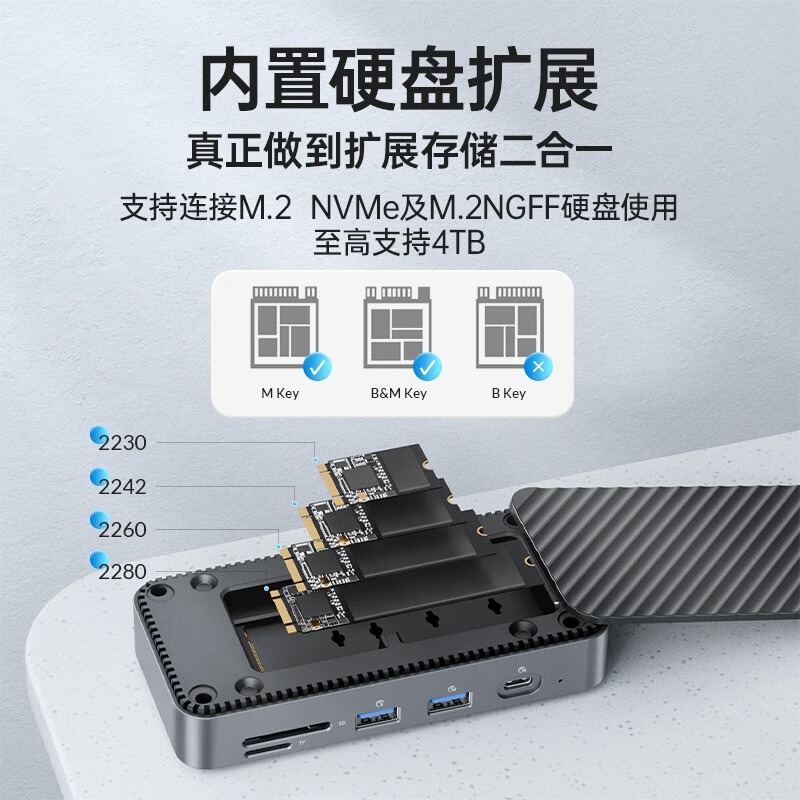 内置硬盘扩展

真正做到扩展存储二合一

支持连接M.2 NVMe及M.2NGFF硬盘使用
至高支持4TB

M Key

B&M Key

B Key

2230

2242

2260

2280

SD

TF