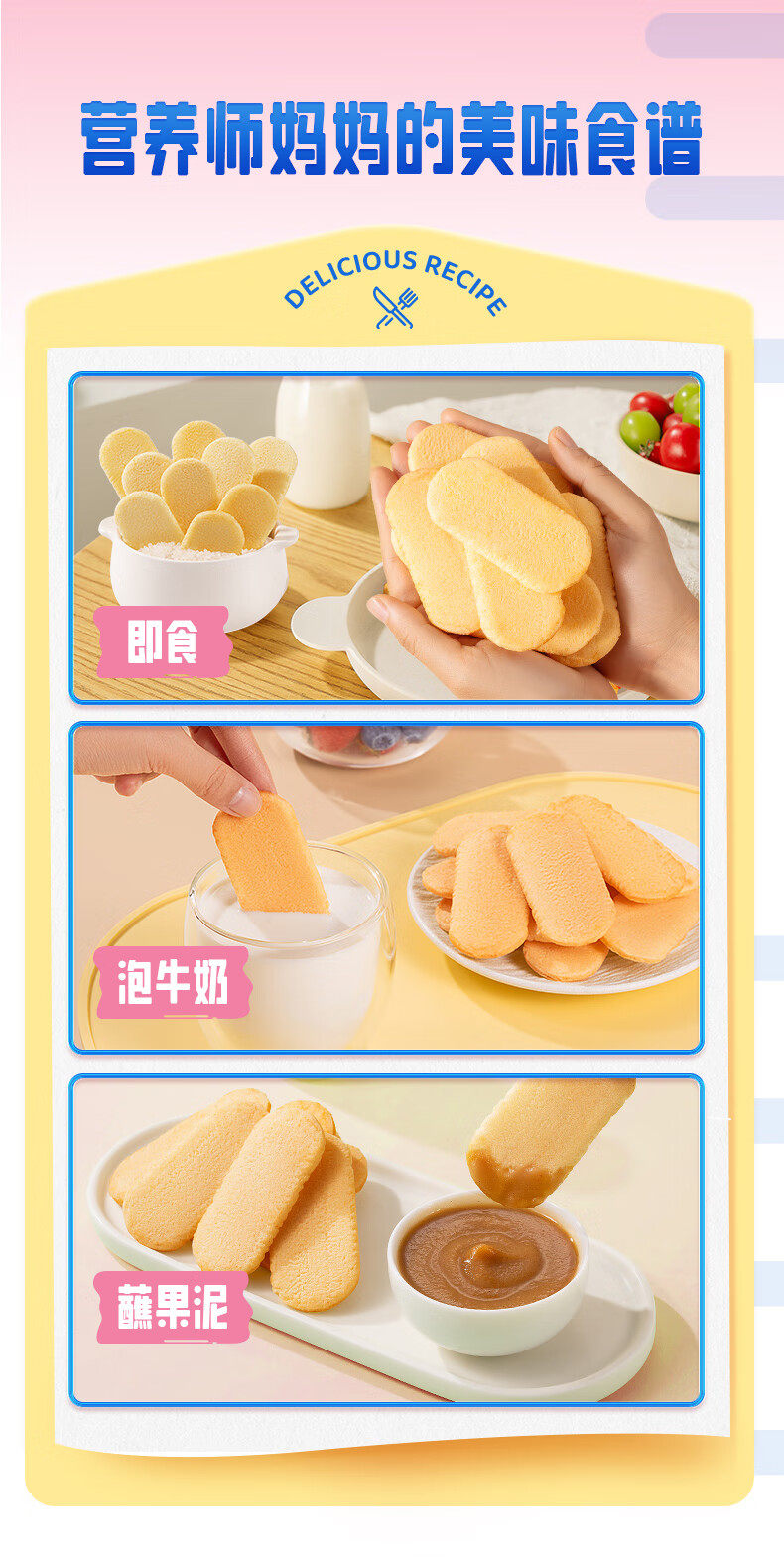 营养师妈妈的美味食谱

DELICIOUS RECIPE

即食

泡牛奶

蘸果泥