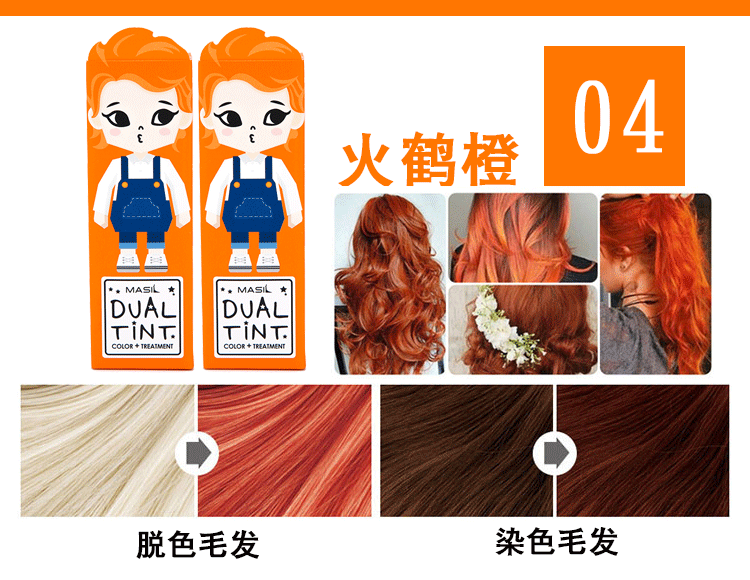 MASIL
DUAL TINT.
COLOR + TREATMENT

MASIL
DUAL TINT.
COLOR + TREATMENT

04

火鹤橙

脱色毛发

染色毛发