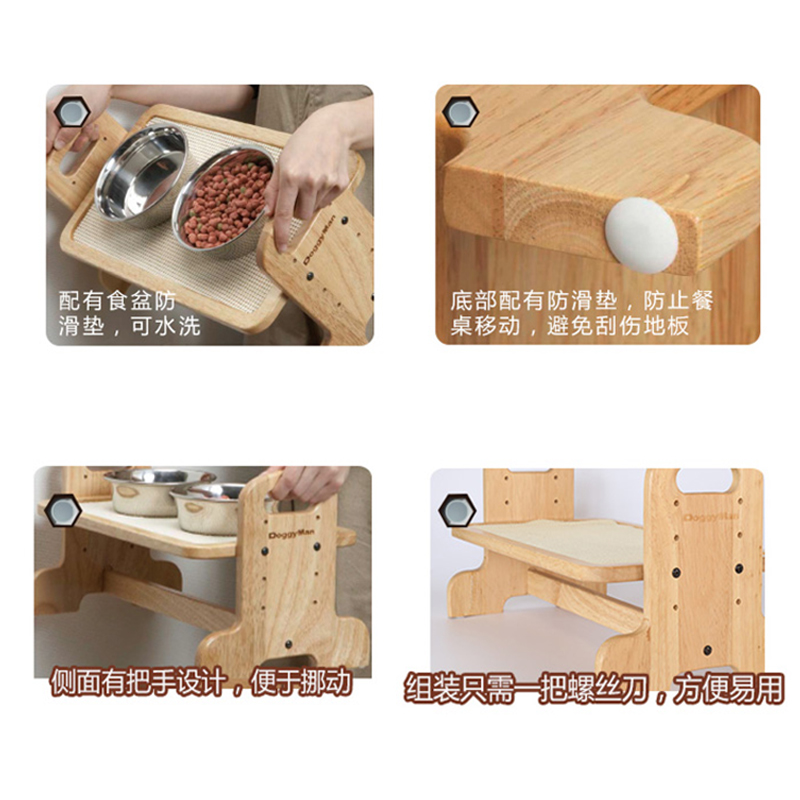 DoggyMan

配有食盆防滑垫，可水洗

底部配有防滑垫，防止餐桌移动，避免刮伤地板

DoggyMan

侧面有把手设计，便于挪动

DoggyMan

组装只需一把螺丝刀，方便易用