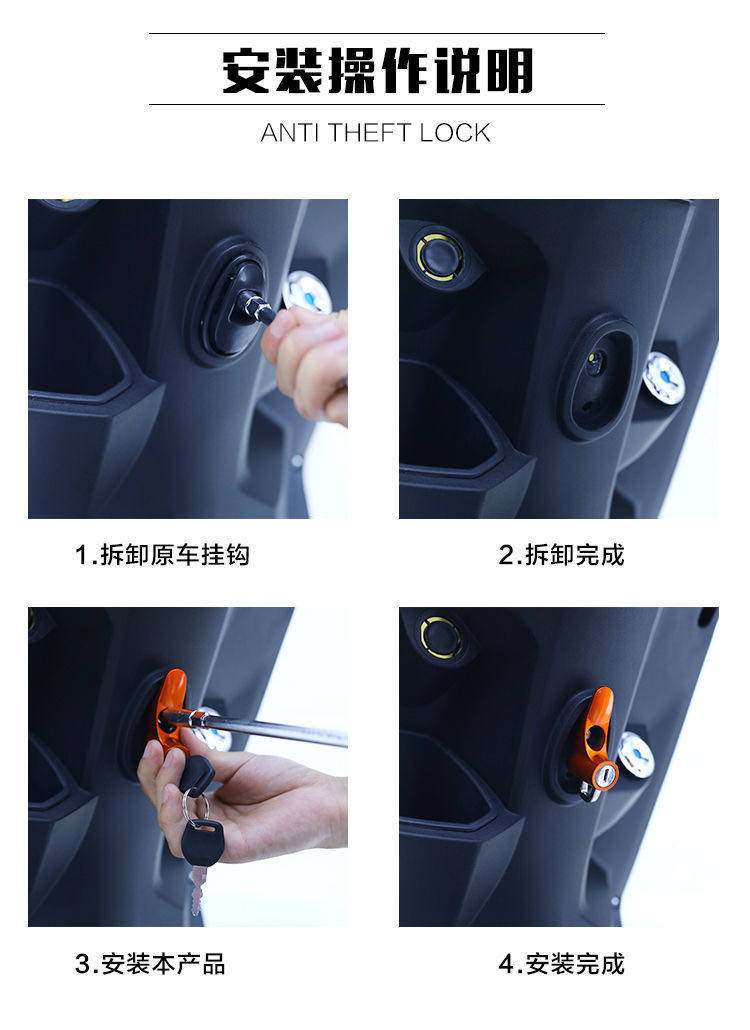 安装操作说明

ANTI THEFT LOCK

1.拆卸原车挂钩

2.拆卸完成

3.安装本产品

4.安装完成