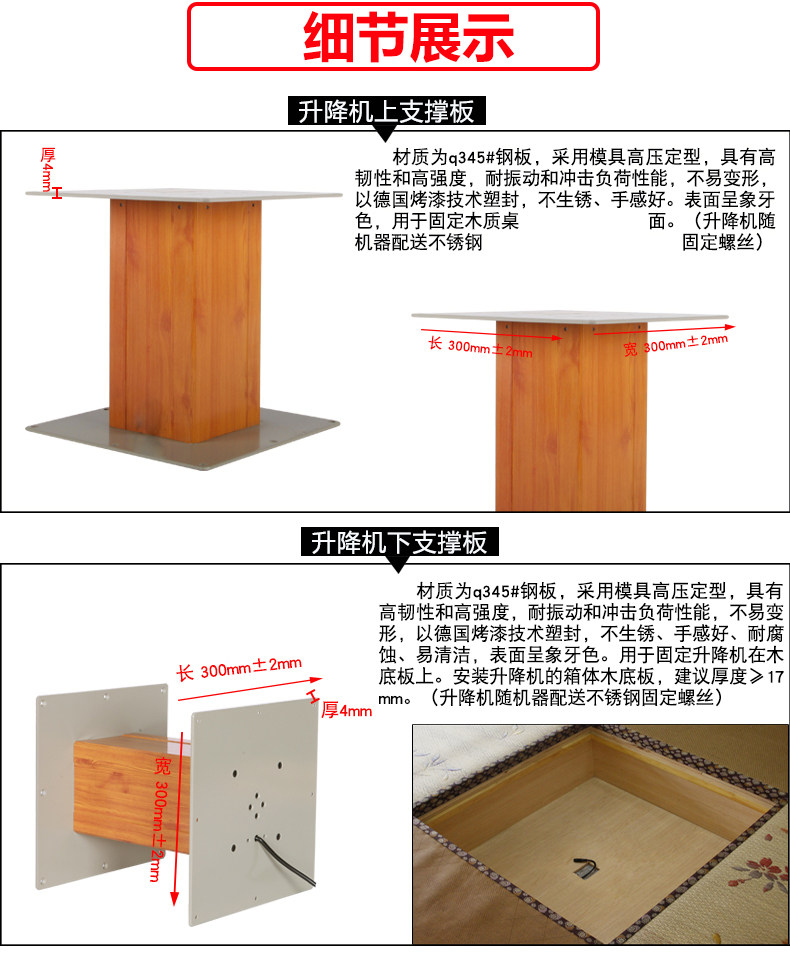 细节展示

升降机上支撑板

厚4mm

材质为q345#钢板，采用模具高压定型，具有高韧性和高强度，耐振动和冲击负荷性能，不易变形，以德国烤漆技术塑封，不生锈、手感好。表面呈象牙色，用于固定木质桌 面。（升降机随机器配送不锈钢 固定螺丝）

长 300mm±2mm

宽 300mm±2mm

升降机下支撑板

材质为q345#钢板，采用模具高压定型，具有高韧性和高强度，耐振动和冲击负荷性能，不易变形，以德国烤漆技术塑封，不生锈、手感好、耐腐蚀、易清洁，表面呈象牙色。用于固定升降机在木底板上。安装升降机的箱体木底板，建议厚度≥17mm。（升降机随机器配送不锈钢固定螺丝）

长 300mm±2mm

厚4mm

宽 300mm±2mm