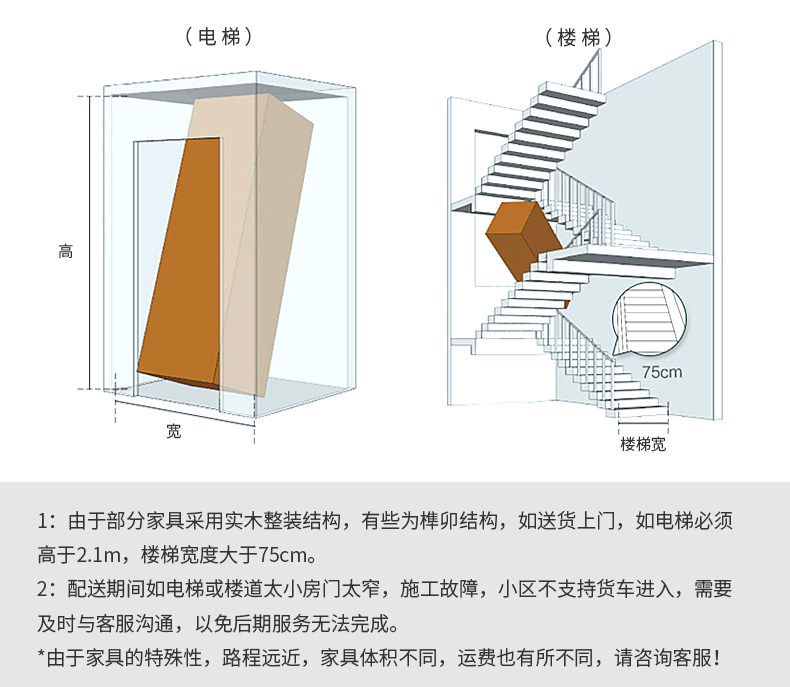 （电梯）

高

宽

（楼梯）

75cm

楼梯宽

1：由于部分家具采用实木整装结构，有些为榫卯结构，如送货上门，如电梯必须高于2.1m，楼梯宽度大于75cm。

2：配送期间如电梯或楼道太小房门太窄，施工故障，小区不支持货车进入，需要及时与客服沟通，以免后期服务无法完成。

*由于家具的特殊性，路程远近，家具体积不同，运费也有所不同，请咨询客服！