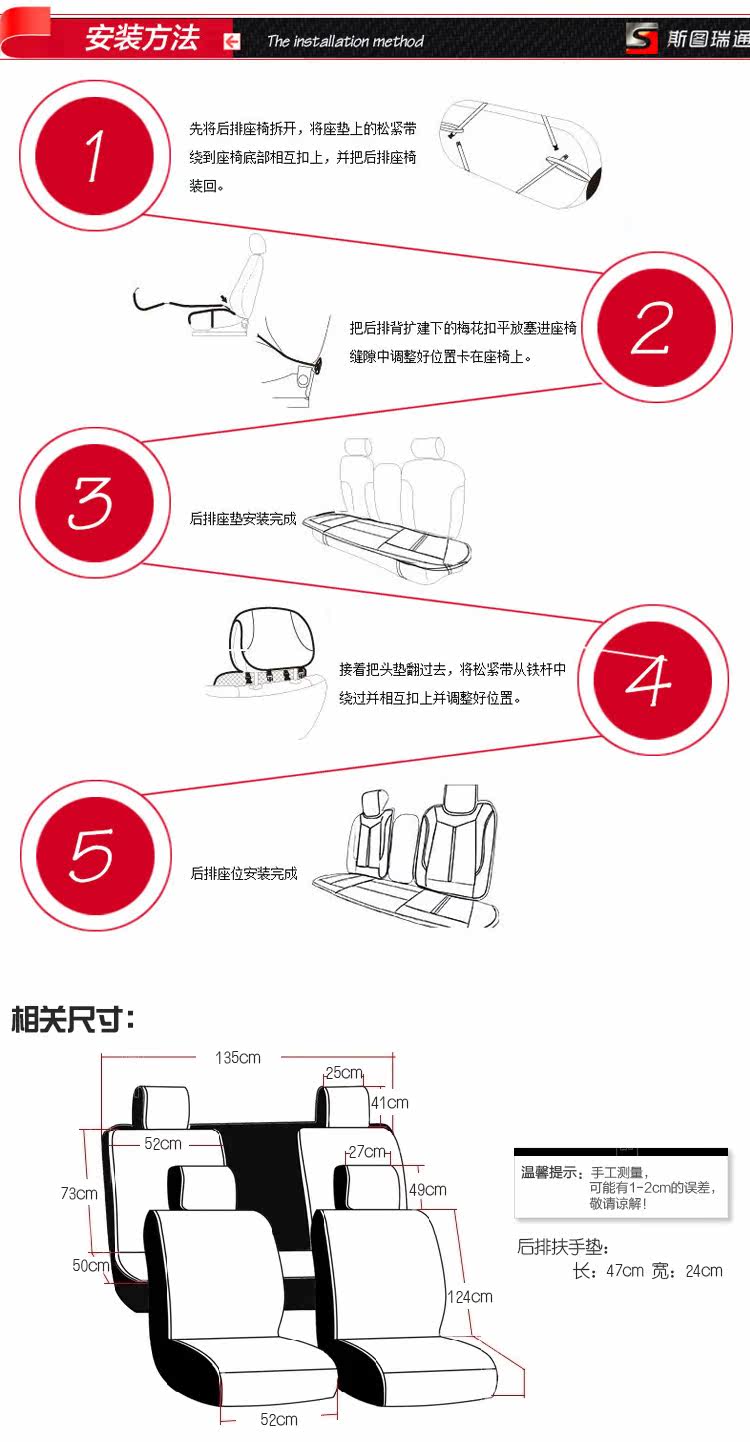 安装方法 The installation method

S 斯图瑞通

1

先将后排座椅拆开，将座垫上的松紧带绕到座椅底部相互扣上，并把后排座椅装回。

2

把后排背扩建下的梅花扣平放塞进座椅缝隙中调整好位置卡在座椅上。

3

后排座垫安装完成

4

接着把头垫翻过去，将松紧带从铁杆中绕过并相互扣上并调整好位置。

5

后排座位安装完成

相关尺寸：

135cm

25cm

41cm

52cm

27cm

73cm

49cm

50cm

124cm

52cm

温馨提示：手工测量，可能有1-2cm的误差，敬请谅解！

后排扶手垫：
长：47cm 宽：24cm