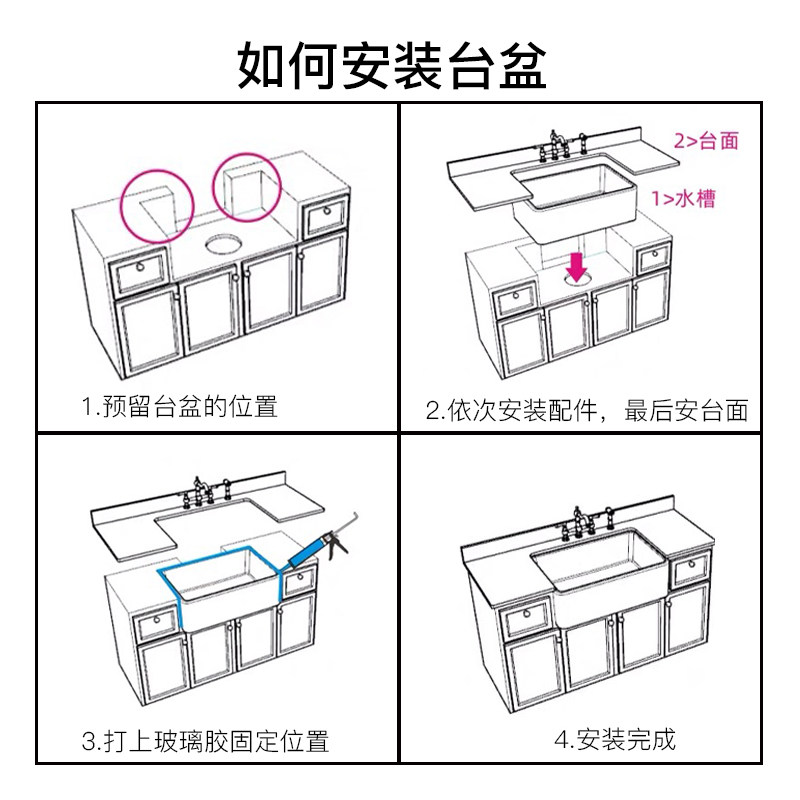 如何安装台盆

1.预留台盆的位置

2>台面
1>水槽

2.依次安装配件，最后安台面

3.打上玻璃胶固定位置

4.安装完成