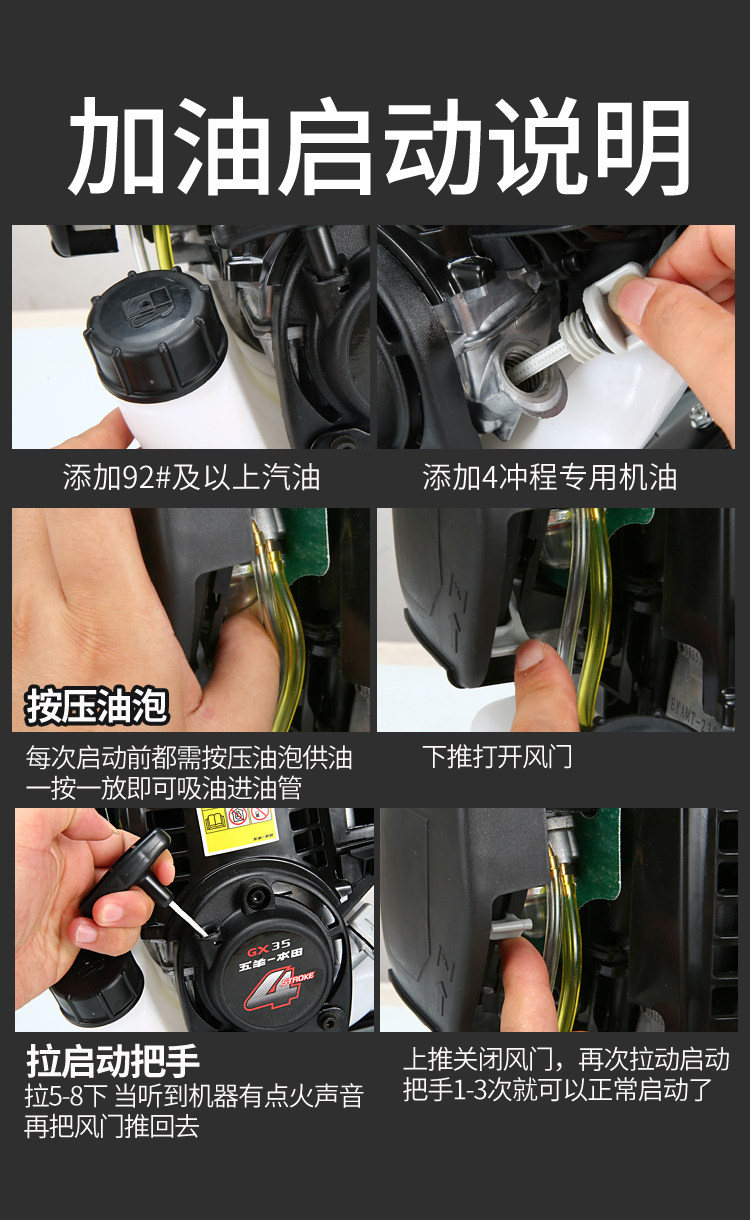 加油启动说明

添加92#及以上汽油

添加4冲程专用机油

按压油泡

每次启动前都需按压油泡供油 一按一放即可吸油进油管

下推打开风门

GX35
五羊-本田
4 STROKE

拉启动把手

拉5-8下 当听到机器有点火声音 再把风门推回去

上推关闭风门，再次拉动启动把手1-3次就可以正常启动了