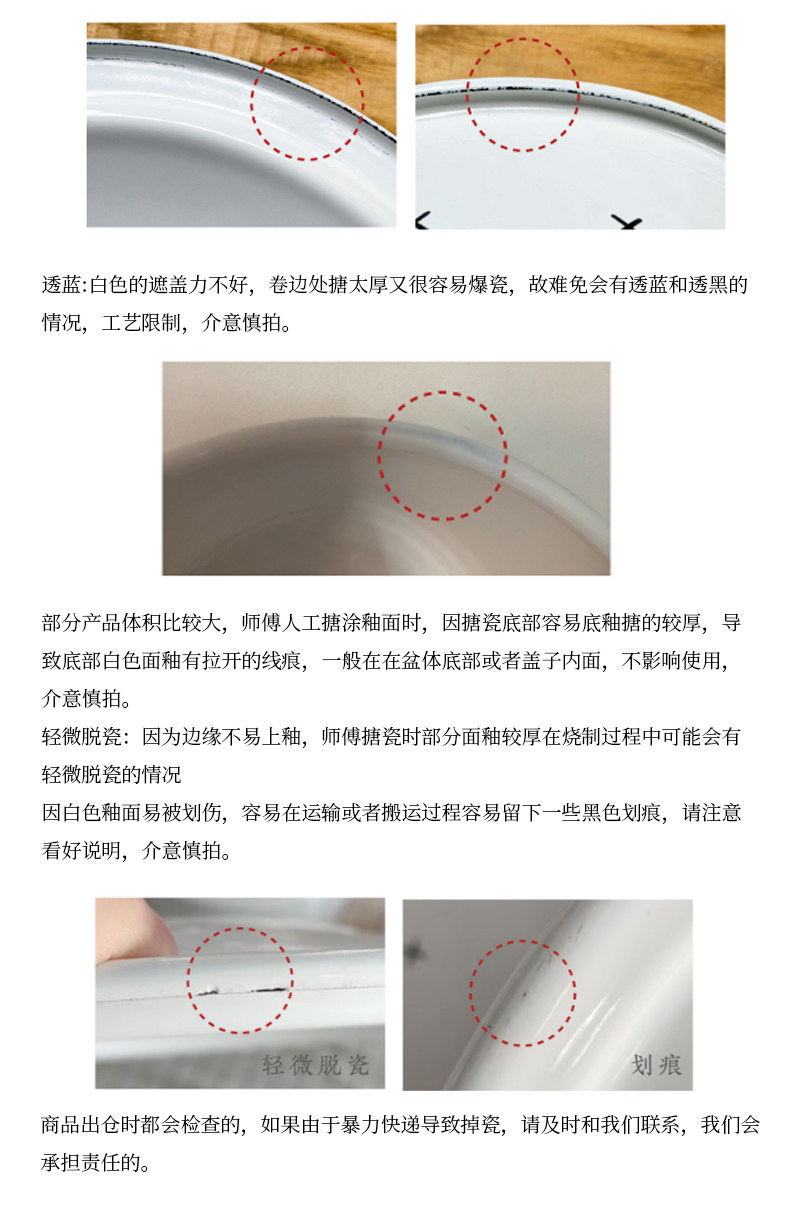 透蓝:白色的遮盖力不好，卷边处搪太厚又很容易爆瓷，故难免会有透蓝和透黑的情况，工艺限制，介意慎拍。

部分产品体积比较大，师傅人工搪涂釉面时，因搪瓷底部容易底釉搪的较厚，导致底部白色面釉有拉开的线痕，一般在在盆体底部或者盖子内面，不影响使用，介意慎拍。
轻微脱瓷：因为边缘不易上釉，师傅搪瓷时部分面釉较厚在烧制过程中可能会有轻微脱瓷的情况
因白色釉面易被划伤，容易在运输或者搬运过程容易留下一些黑色划痕，请注意看好说明，介意慎拍。

轻微脱瓷

划痕

商品出仓时都会检查的，如果由于暴力快递导致掉瓷，请及时和我们联系，我们会承担责任的。