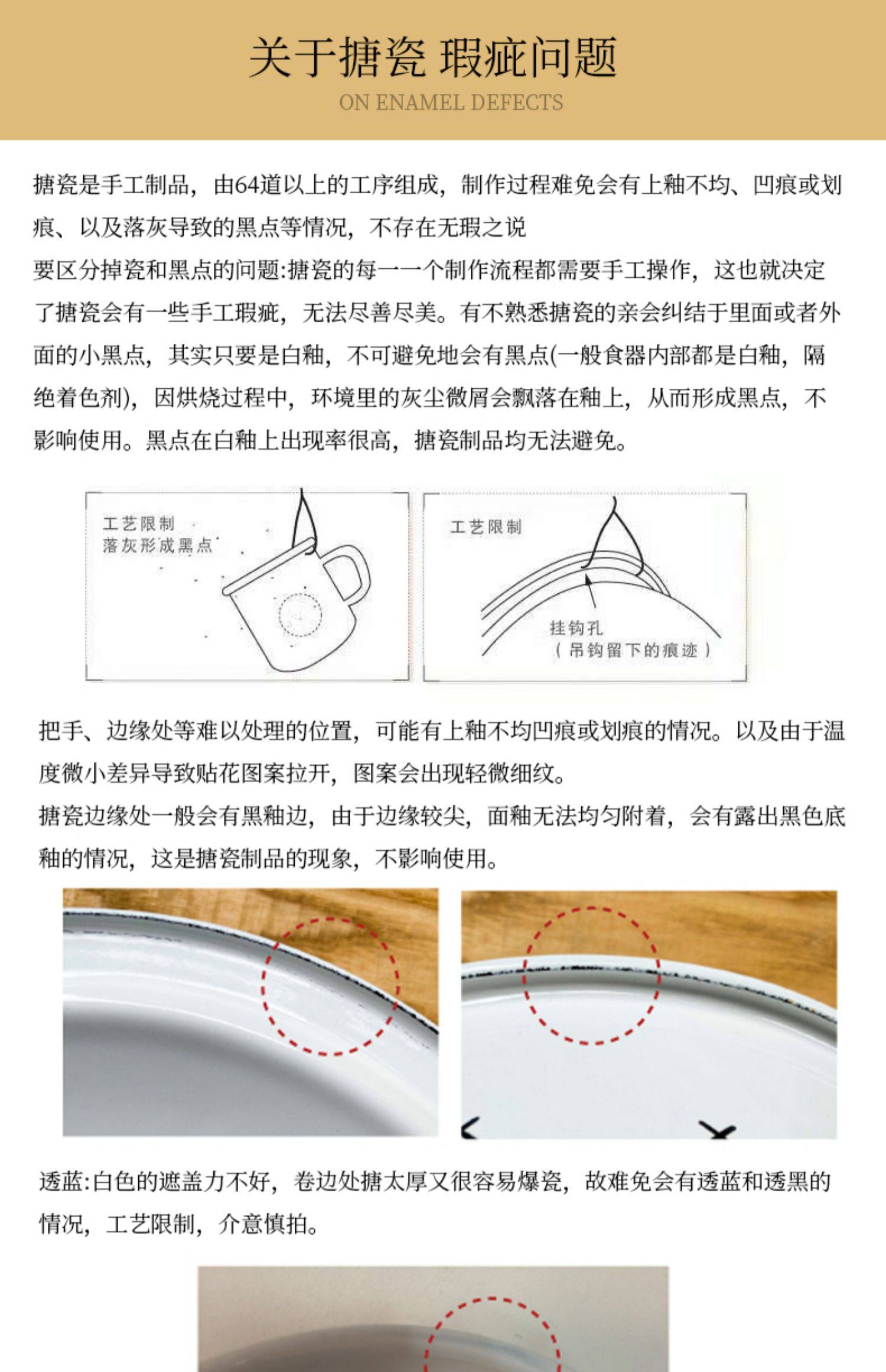 关于搪瓷 瑕疵问题
ON ENAMEL DEFECTS

搪瓷是手工制品，由64道以上的工序组成，制作过程难免会有上釉不均、凹痕或划痕、以及落灰导致的黑点等情况，不存在无瑕之说
要区分掉瓷和黑点的问题:搪瓷的每一一个制作流程都需要手工操作，这也就决定了搪瓷会有一些手工瑕疵，无法尽善尽美。有不熟悉搪瓷的亲会纠结于里面或者外面的小黑点，其实只要是白釉，不可避免地会有黑点(一般食器内部都是白釉，隔绝着色剂)，因烘烧过程中，环境里的灰尘微屑会飘落在釉上，从而形成黑点，不影响使用。黑点在白釉上出现率很高，搪瓷制品均无法避免。

工艺限制
落灰形成黑点

工艺限制
挂钩孔
（吊钩留下的痕迹）

把手、边缘处等难以处理的位置，可能有上釉不均凹痕或划痕的情况。以及由于温度微小差异导致贴花图案拉开，图案会出现轻微细纹。
搪瓷边缘处一般会有黑釉边，由于边缘较尖，面釉无法均匀附着，会有露出黑色底釉的情况，这是搪瓷制品的现象，不影响使用。

透蓝:白色的遮盖力不好，卷边处搪太厚又很容易爆瓷，故难免会有透蓝和透黑的情况，工艺限制，介意慎拍。