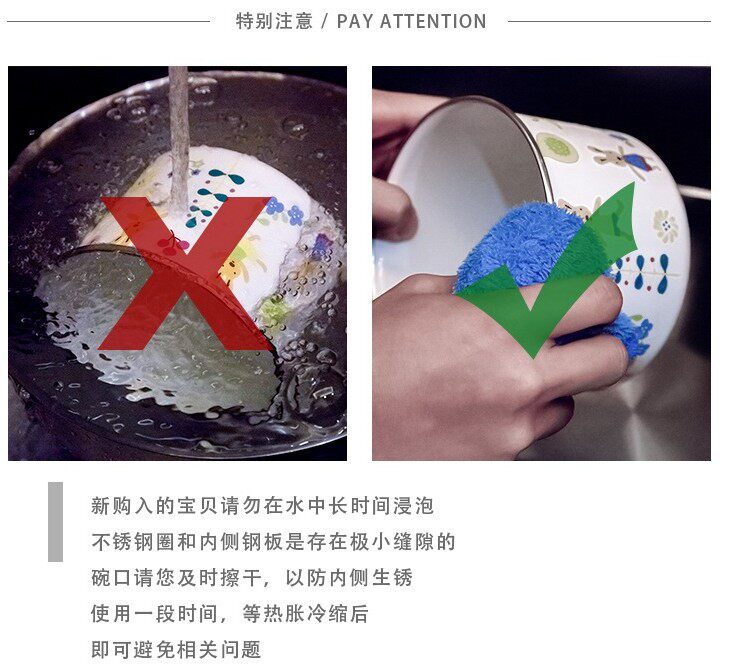 特别注意 / PAY ATTENTION

新购入的宝贝请勿在水中长时间浸泡
不锈钢圈和内侧钢板是存在极小缝隙的
碗口请您及时擦干，以防内侧生锈
使用一段时间，等热胀冷缩后
即可避免相关问题