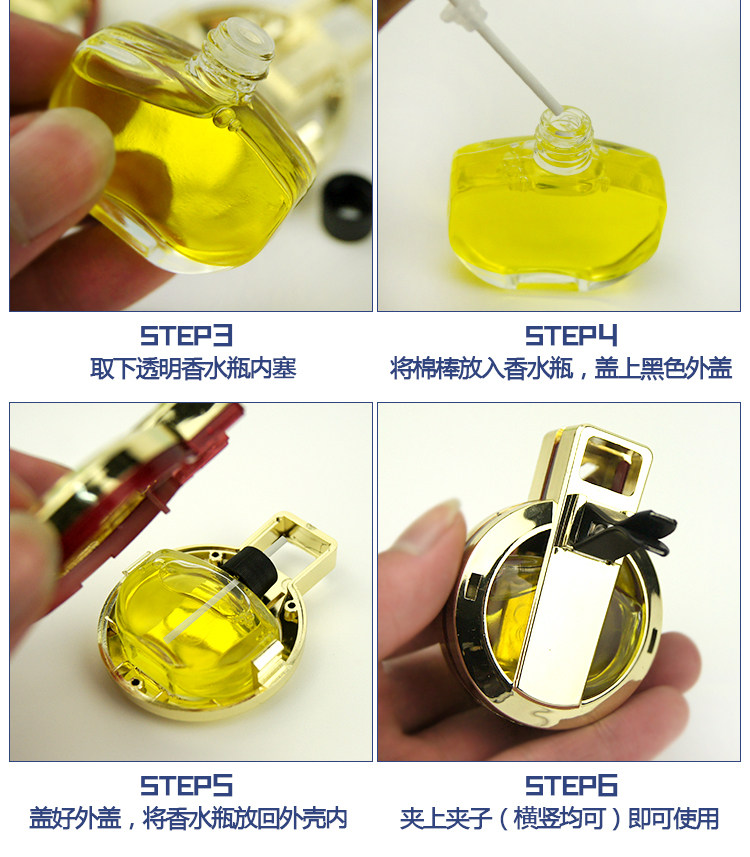 STEP3
取下透明香水瓶内塞

STEP4
将棉棒放入香水瓶，盖上黑色外盖

STEP5
盖好外盖，将香水瓶放回外壳内

STEP6
夹上夹子（横竖均可）即可使用