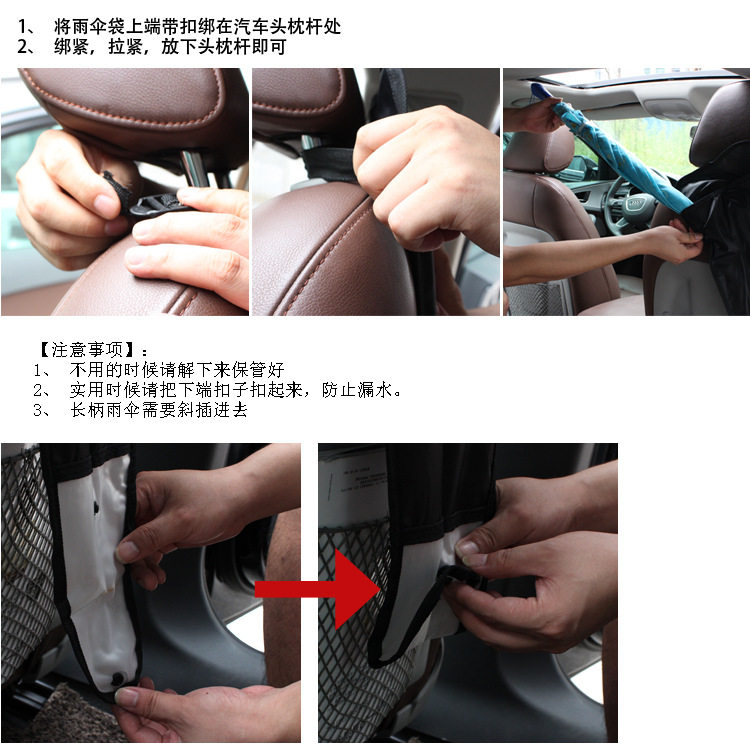 1、 将雨伞袋上端带扣绑在汽车头枕杆处
2、 绑紧，拉紧，放下头枕杆即可

【注意事项】：
1、 不用的时候请解下来保管好
2、 实用时候请把下端扣子扣起来，防止漏水。
3、 长柄雨伞需要斜插进去