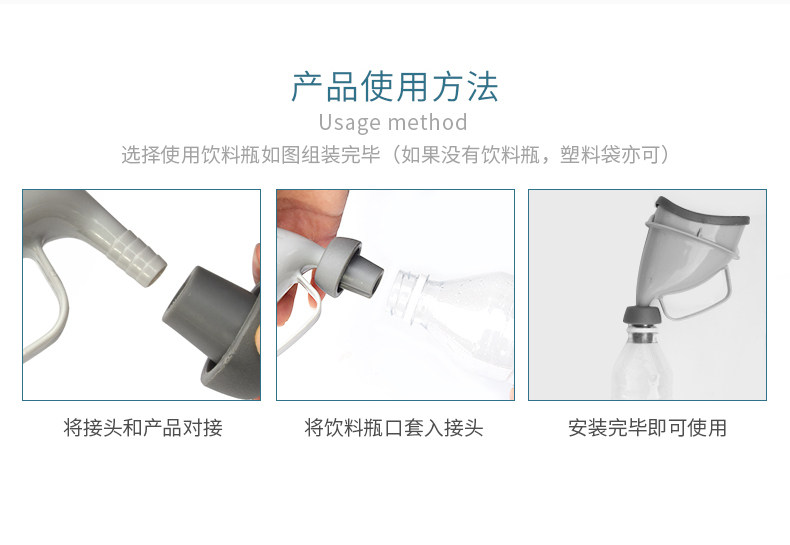 产品使用方法
Usage method
选择使用饮料瓶如图组装完毕（如果没有饮料瓶，塑料袋亦可）

将接头和产品对接

将饮料瓶口套入接头

安装完毕即可使用