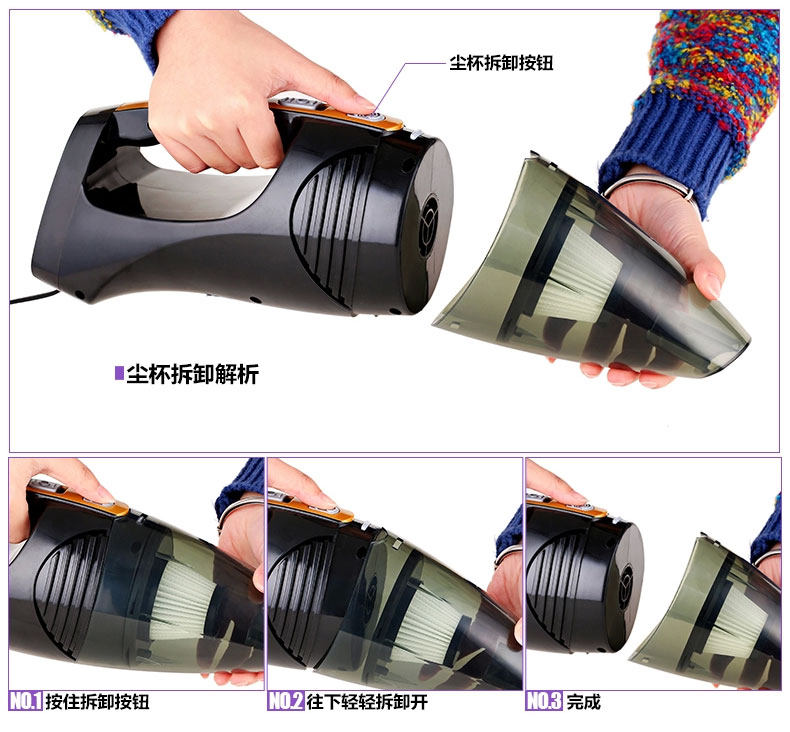 尘杯拆卸按钮

尘杯拆卸解析

NO.1 按住拆卸按钮

NO.2 往下轻轻拆卸开

NO.3 完成