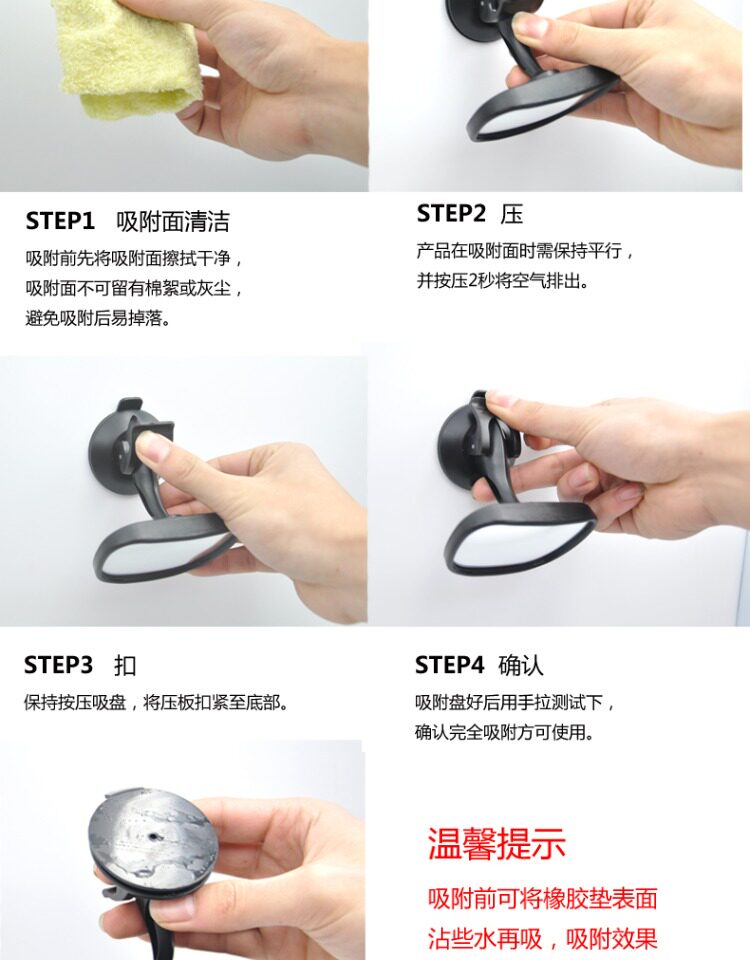 STEP1 吸附面清洁

吸附前先将吸附面擦拭干净，吸附面不可留有棉絮或灰尘，避免吸附后易掉落。

STEP2 压

产品在吸附面时需保持平行，并按压2秒将空气排出。

STEP3 扣

保持按压吸盘，将压板扣紧至底部。

STEP4 确认

吸附盘好后用手拉测试下，确认完全吸附方可使用。

温馨提示

吸附前可将橡胶垫表面沾些水再吸，吸附效果