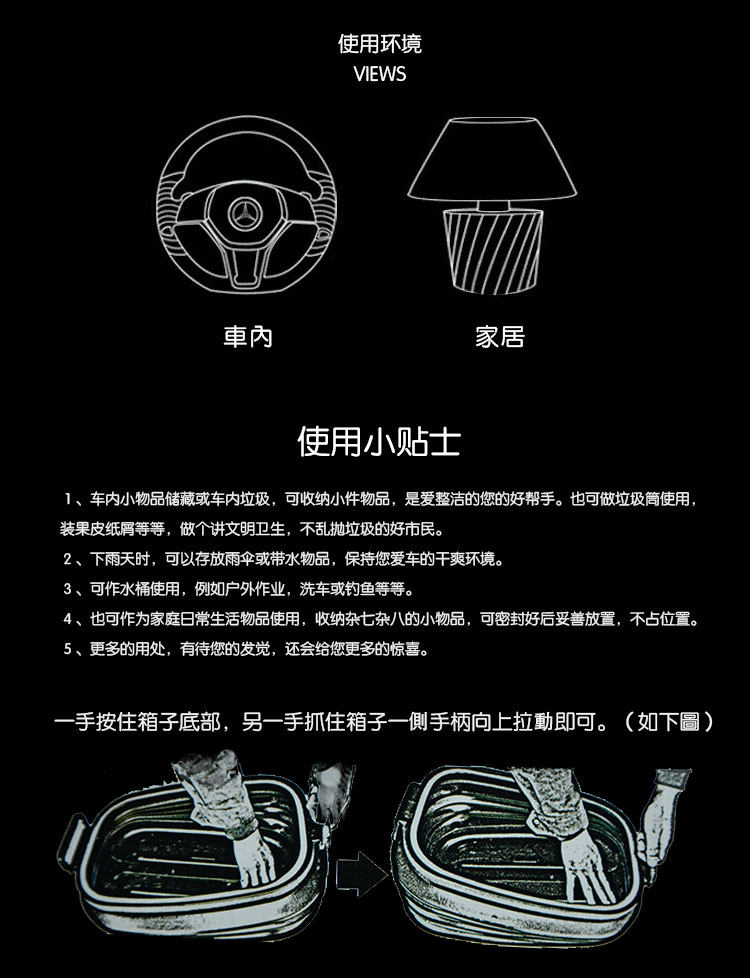 使用环境
VIEWS

車內

家居

使用小贴士

1、车内小物品储藏或车内垃圾，可收纳小件物品，是爱整洁的您的好帮手。也可做垃圾筒使用，装果皮纸屑等等，做个讲文明卫生，不乱抛垃圾的好市民。

2、下雨天时，可以存放雨伞或带水物品，保持您爱车的干爽环境。

3、可作水桶使用，例如户外作业，洗车或钓鱼等等。

4、也可作为家庭日常生活物品使用，收纳杂七杂八的小物品，可密封好后妥善放置，不占位置。

5、更多的用处，有待您的发觉，还会给您更多的惊喜。

一手按住箱子底部，另一手抓住箱子一側手柄向上拉動即可。（如下圖）