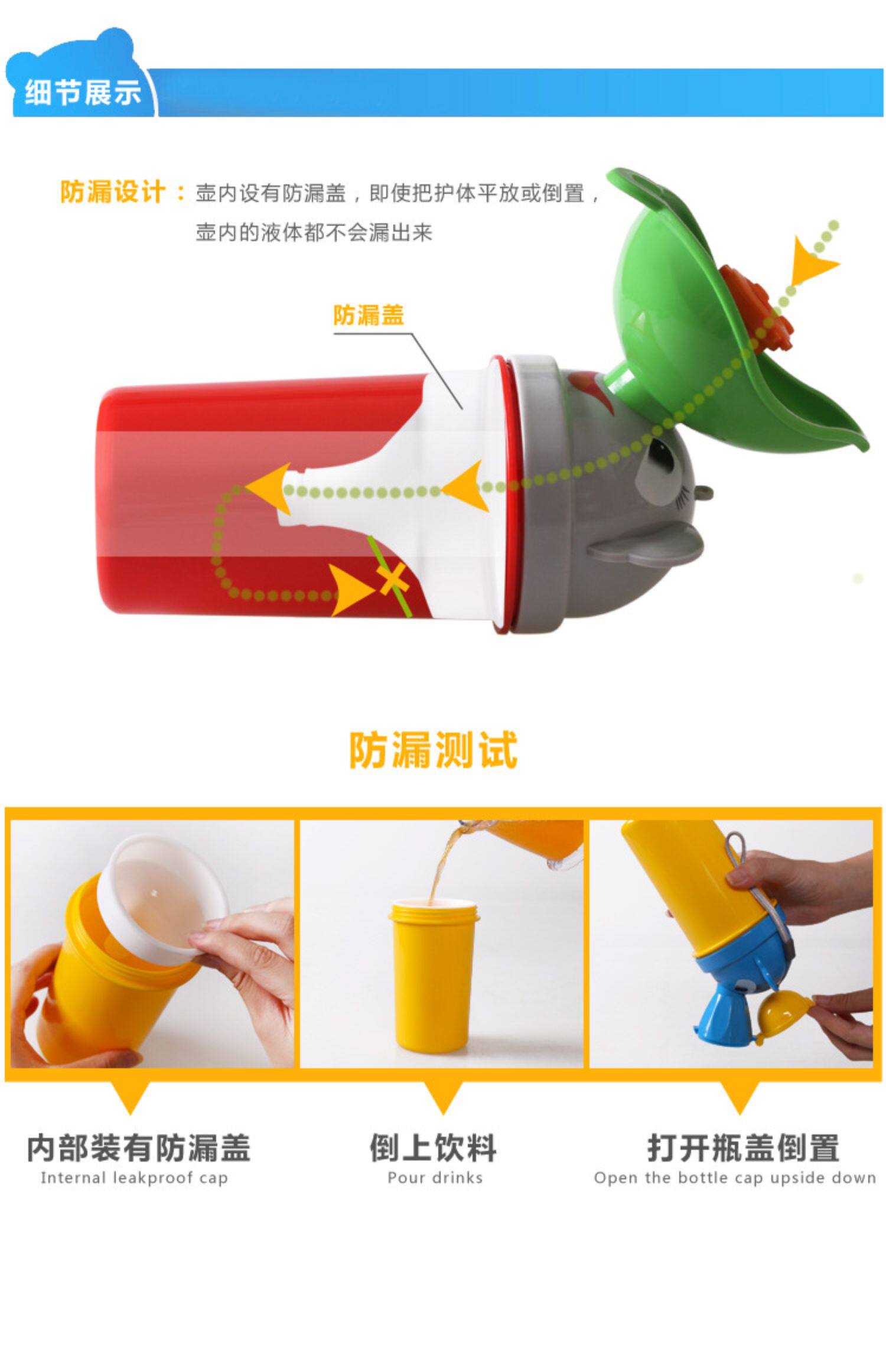 细节展示

防漏设计：壶内设有防漏盖，即使把护体平放或倒置，壶内的液体都不会漏出来

防漏盖

防漏测试

内部装有防漏盖
Internal leakproof cap

倒上饮料
Pour drinks

打开瓶盖倒置
Open the bottle cap upside down