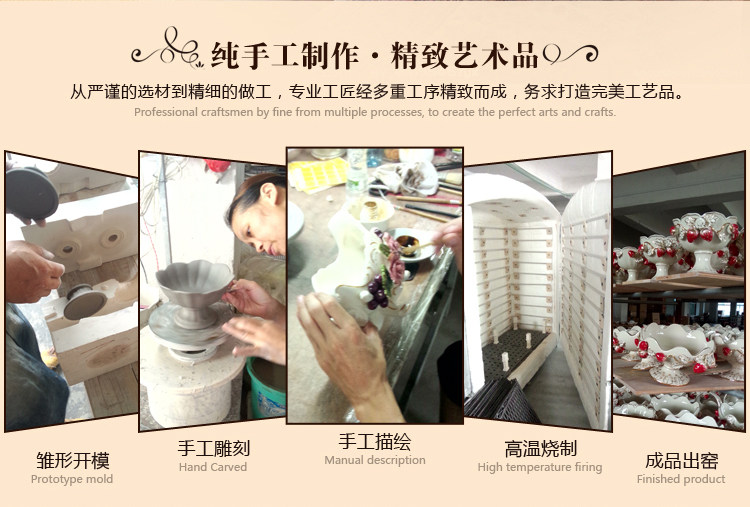 纯手工制作·精致艺术品

从严谨的选材到精细的做工，专业工匠经多重工序精致而成，务求打造完美工艺品。

Professional craftsmen by fine from multiple processes, to create the perfect arts and crafts.

雏形开模
Prototype mold

手工雕刻
Hand Carved

手工描绘
Manual description

高温烧制
High temperature firing

成品出窑
Finished product