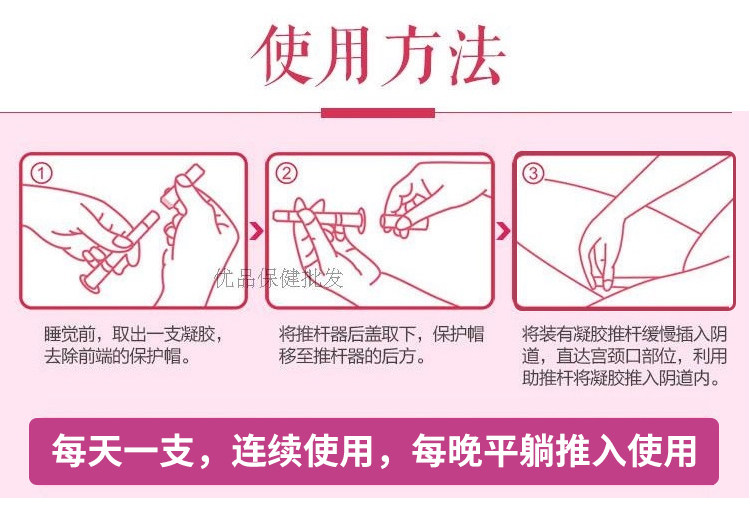 使用方法

①

②

③

优品保健批发

睡觉前，取出一支凝胶，去除前端的保护帽。

将推杆器后盖取下，保护帽移至推杆器的后方。

将装有凝胶推杆缓慢插入阴道，直达宫颈口部位，利用助推杆将凝胶推入阴道内。

每天一支，连续使用，每晚平躺推入使用