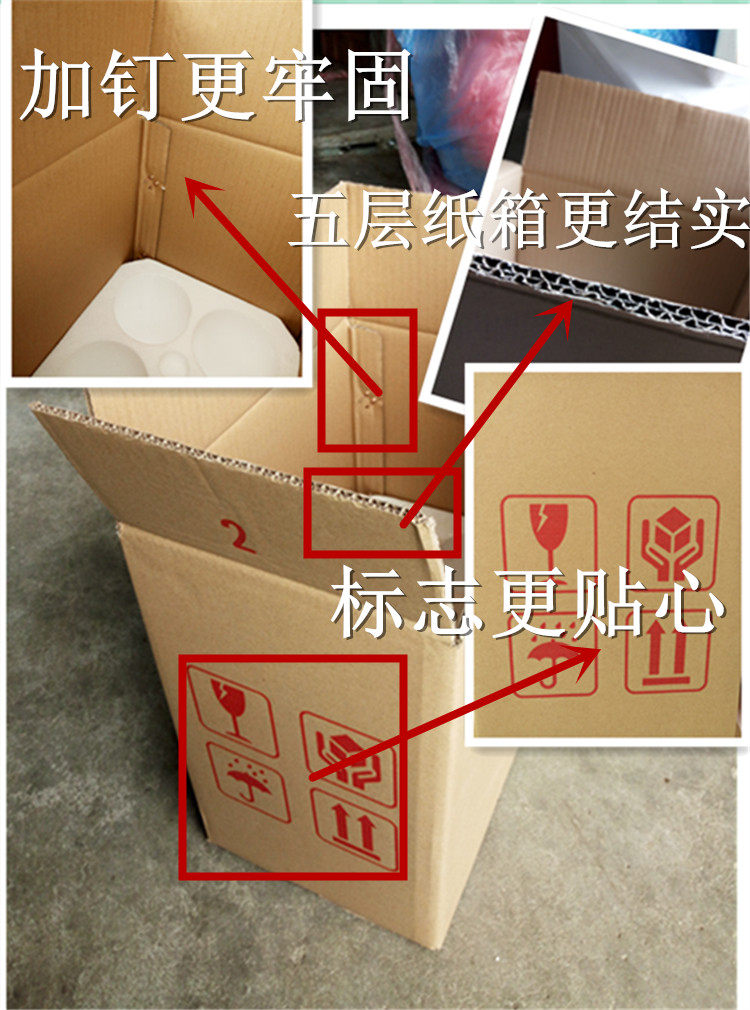 加钉更牢固

五层纸箱更结实

2

标志更贴心