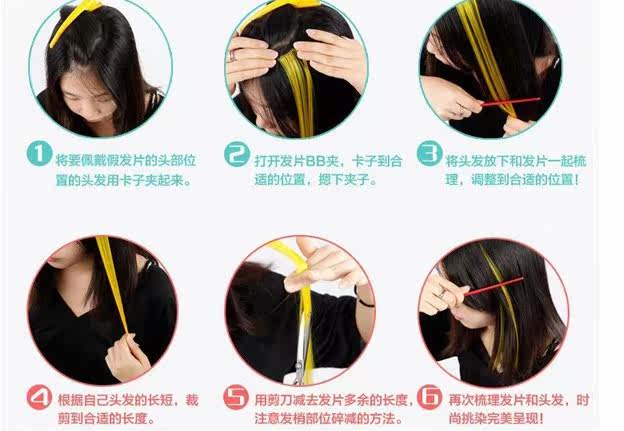 1 将要佩戴假发片的头部位置的头发用卡子夹起来。

2 打开发片BB夹，卡子到合适的位置，摁下夹子。

3 将头发放下和发片一起梳理，调整到合适的位置！

4 根据自己头发的长短，裁剪到合适的长度。

5 用剪刀减去发片多余的长度，注意发梢部位碎减的方法。

6 再次梳理发片和头发，时尚挑染完美呈现！