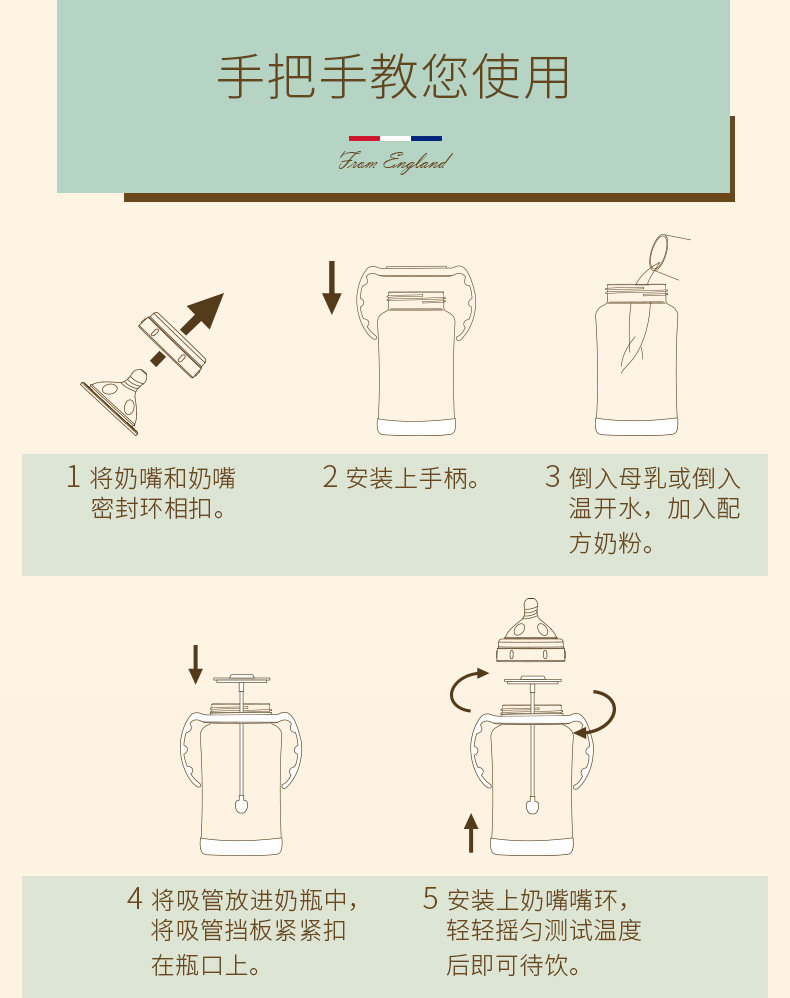 手把手教您使用

From England

1 将奶嘴和奶嘴密封环相扣。

2 安装上手柄。

3 倒入母乳或倒入温开水，加入配方奶粉。

4 将吸管放进奶瓶中，将吸管挡板紧紧扣在瓶口上。

5 安装上奶嘴嘴环，轻轻摇匀测试温度后即可待饮。